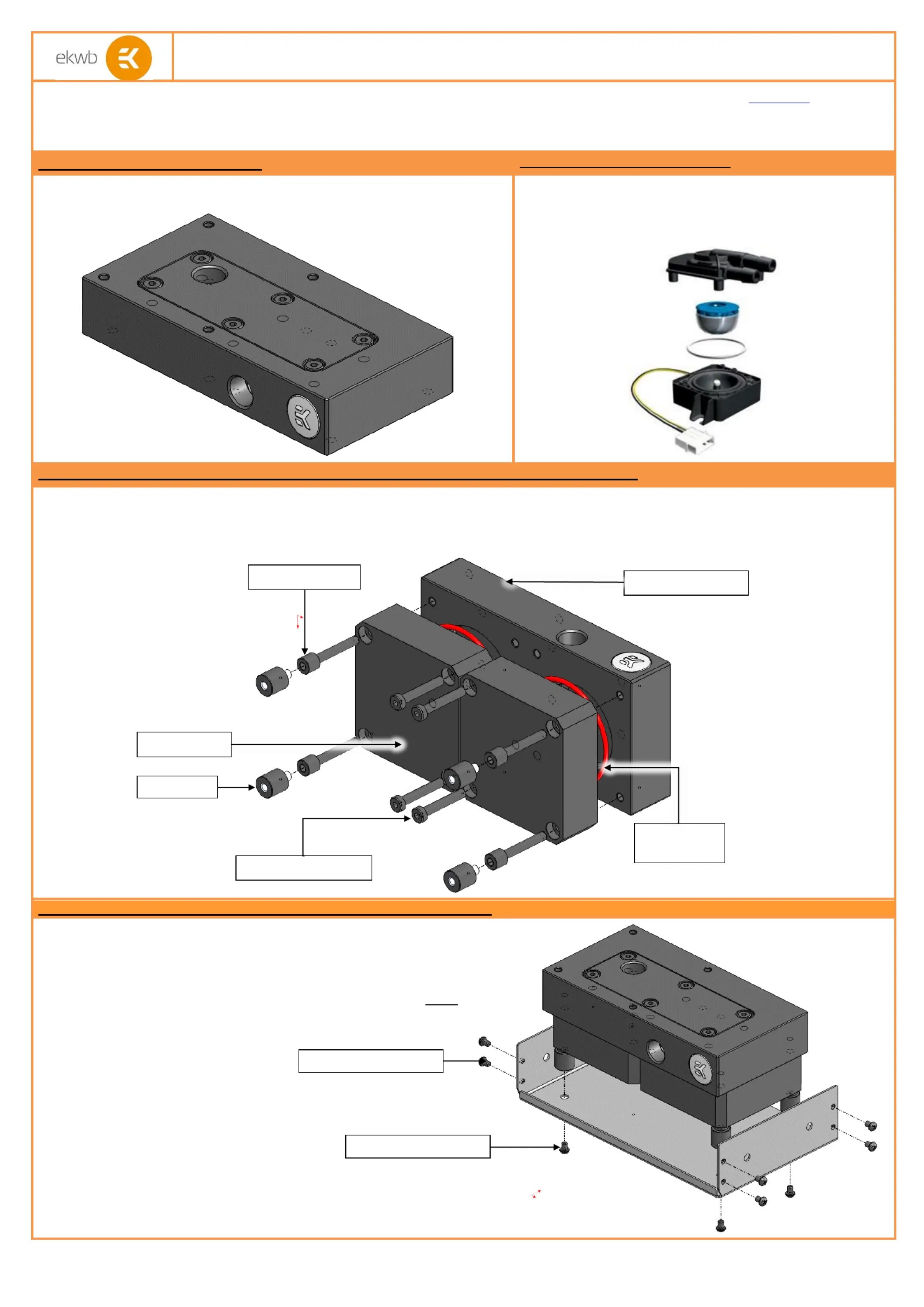 ekwb