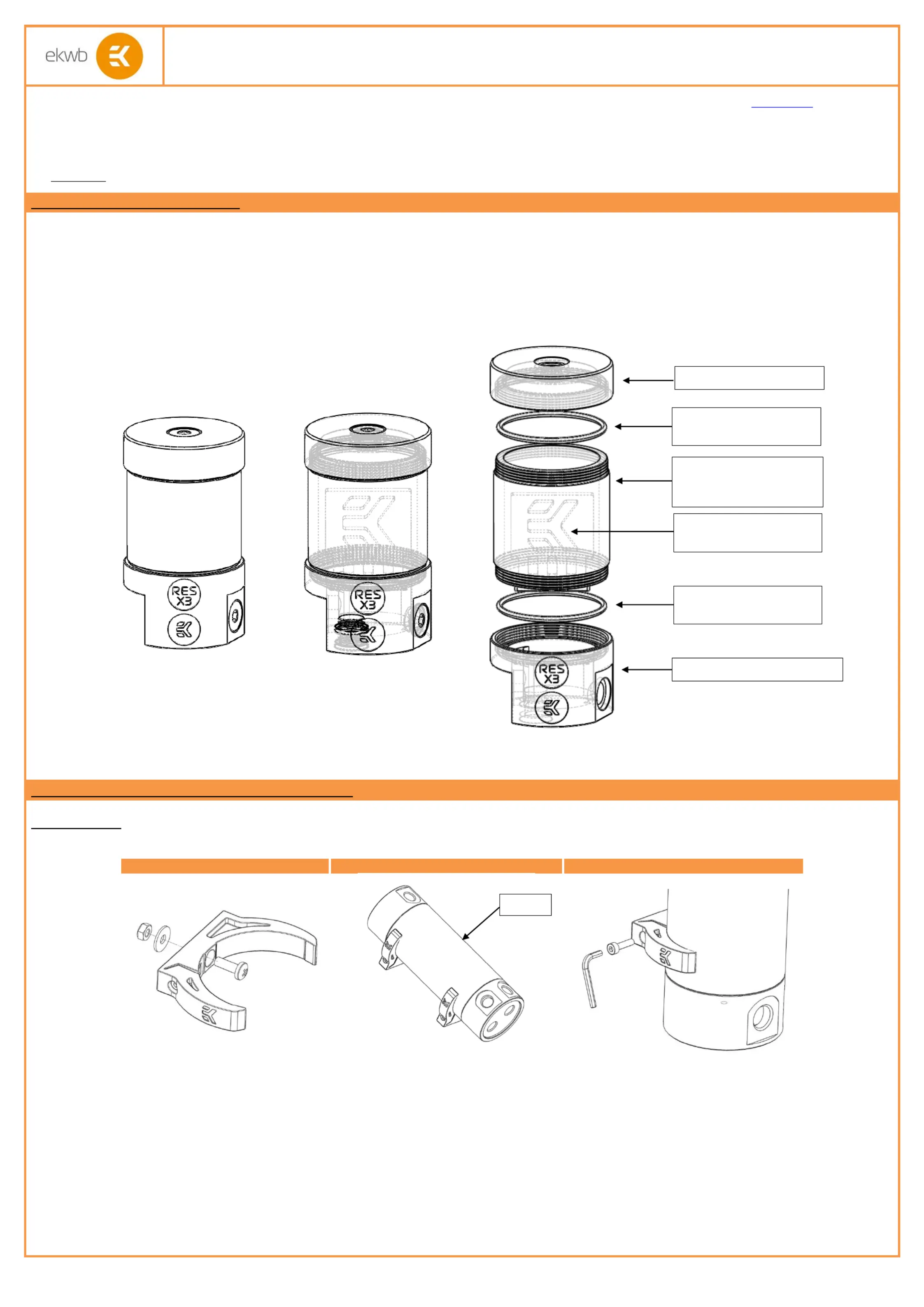 ekwb

RES X3

RES X3

RES X3