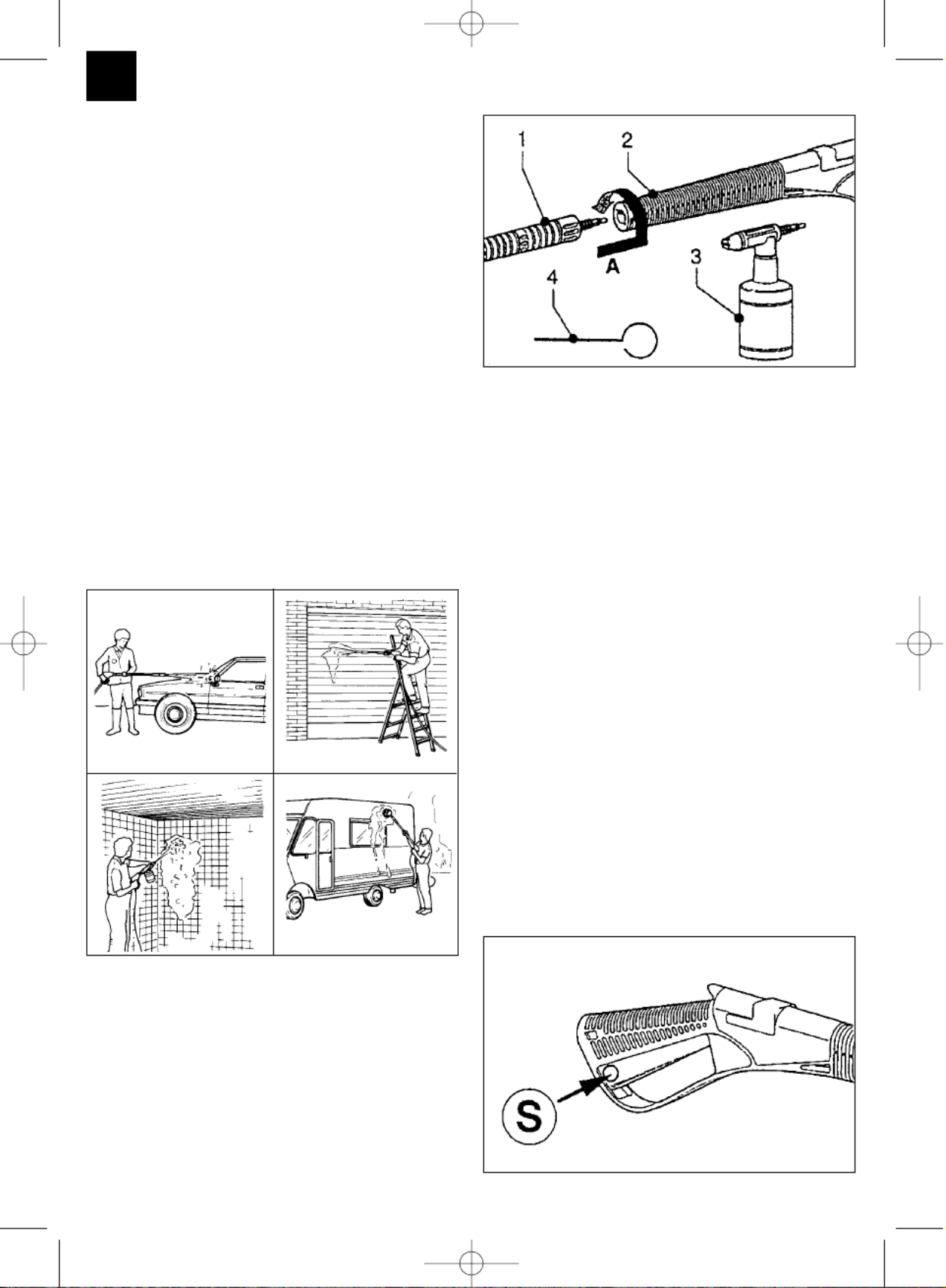 1
2
A
3
4

S