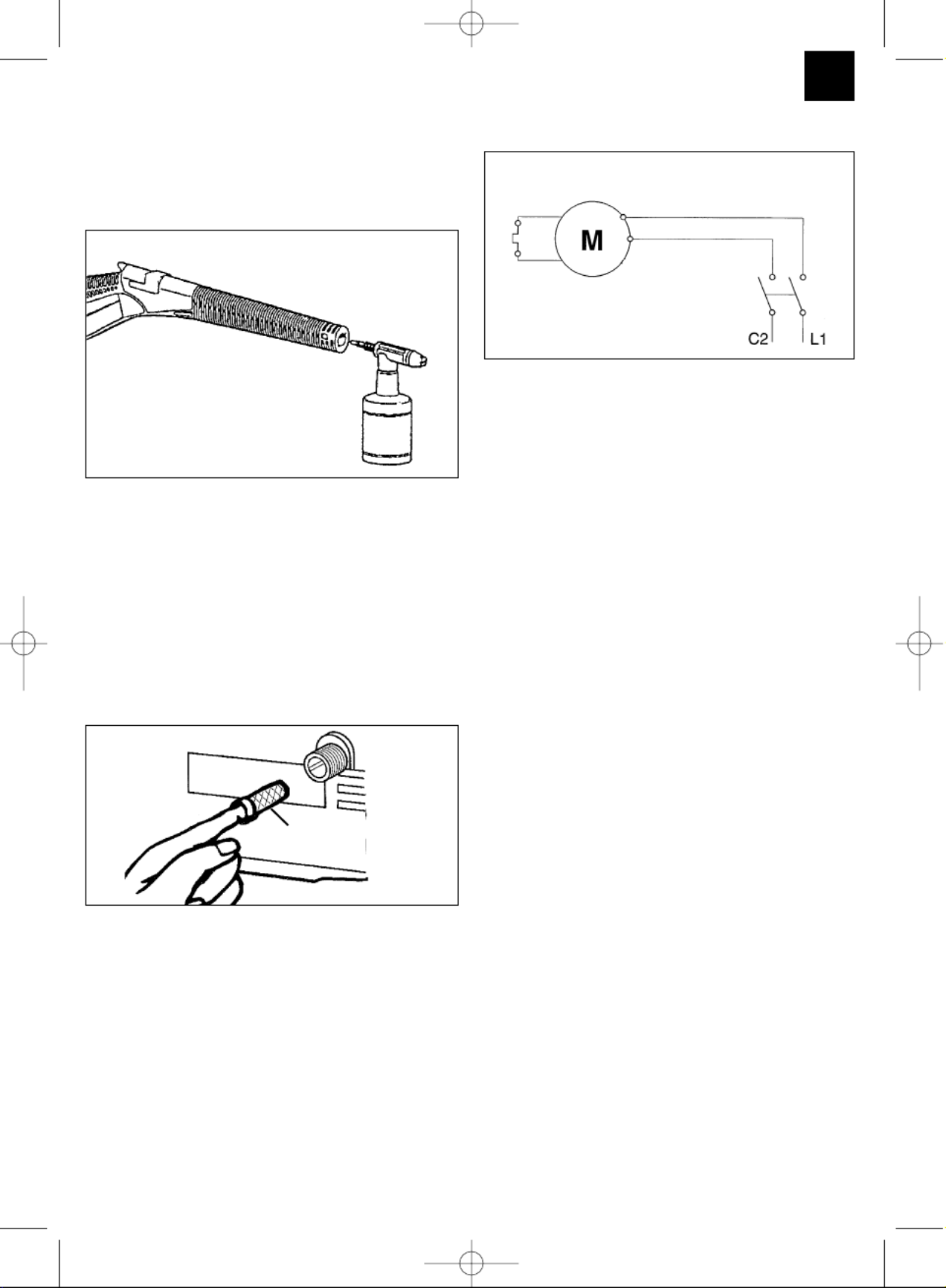 M

C2 L1