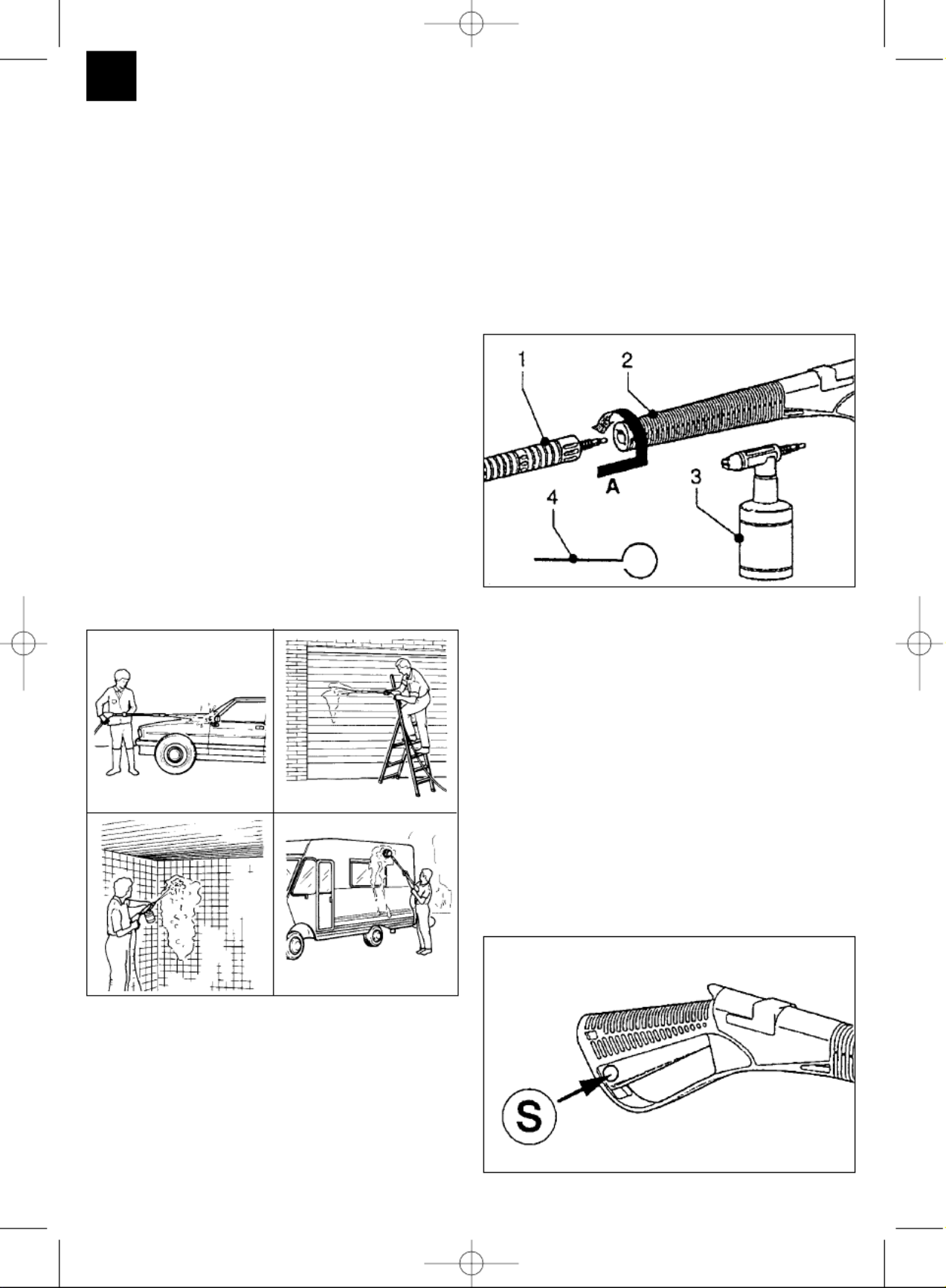 1
2
A
3
4

S