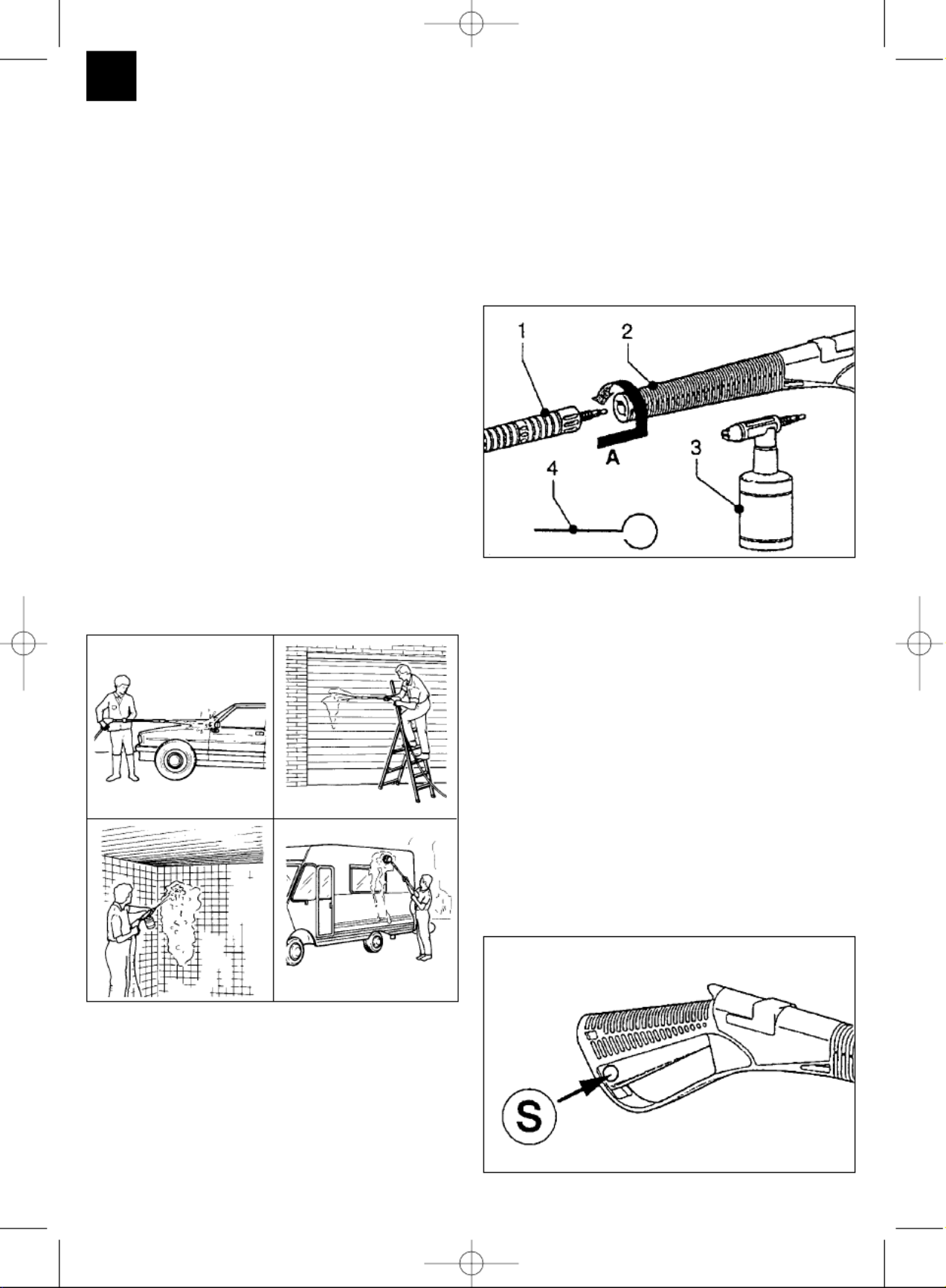 1
2
A
3
4

S