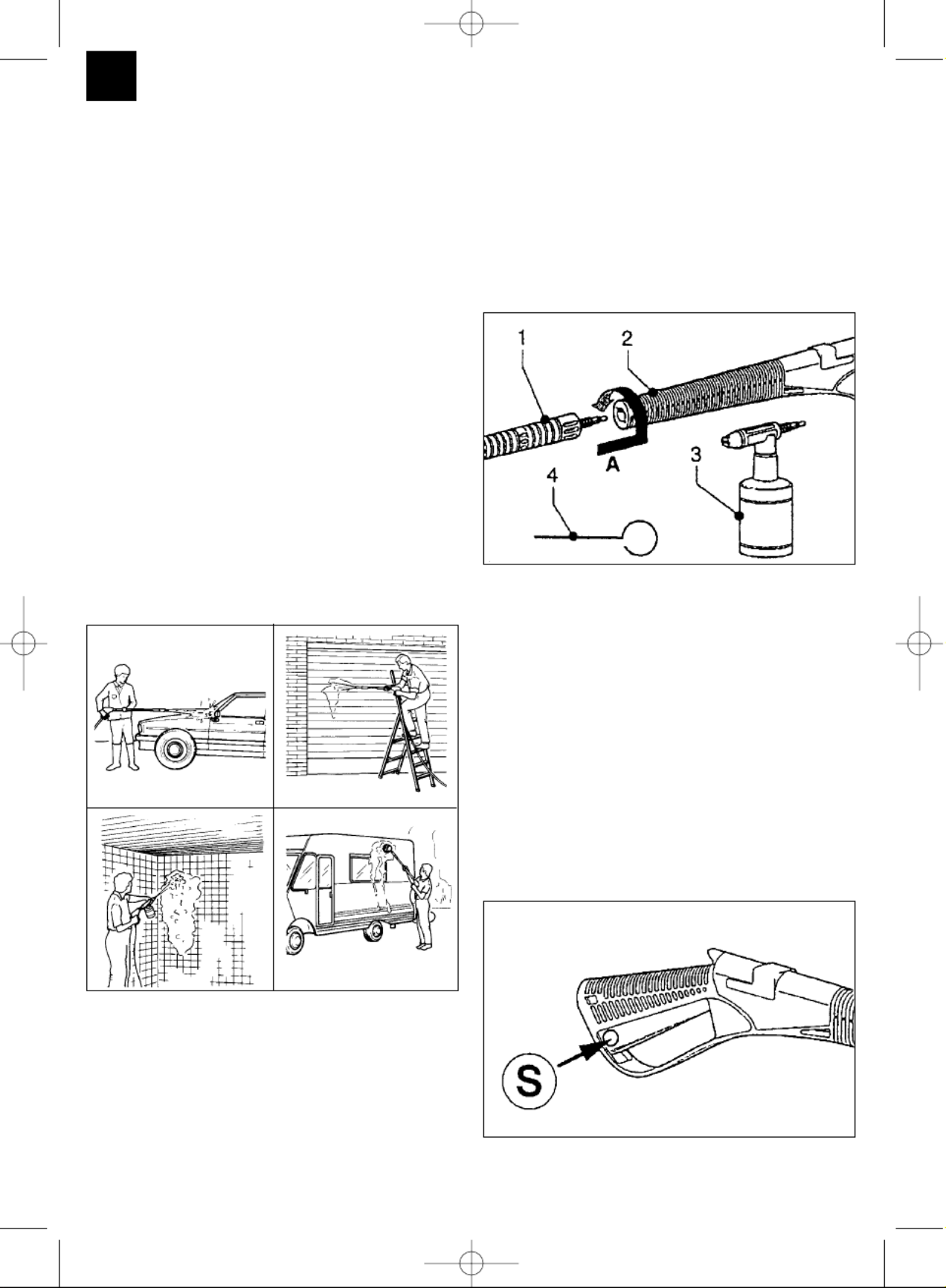 1
2
A
3
4

S