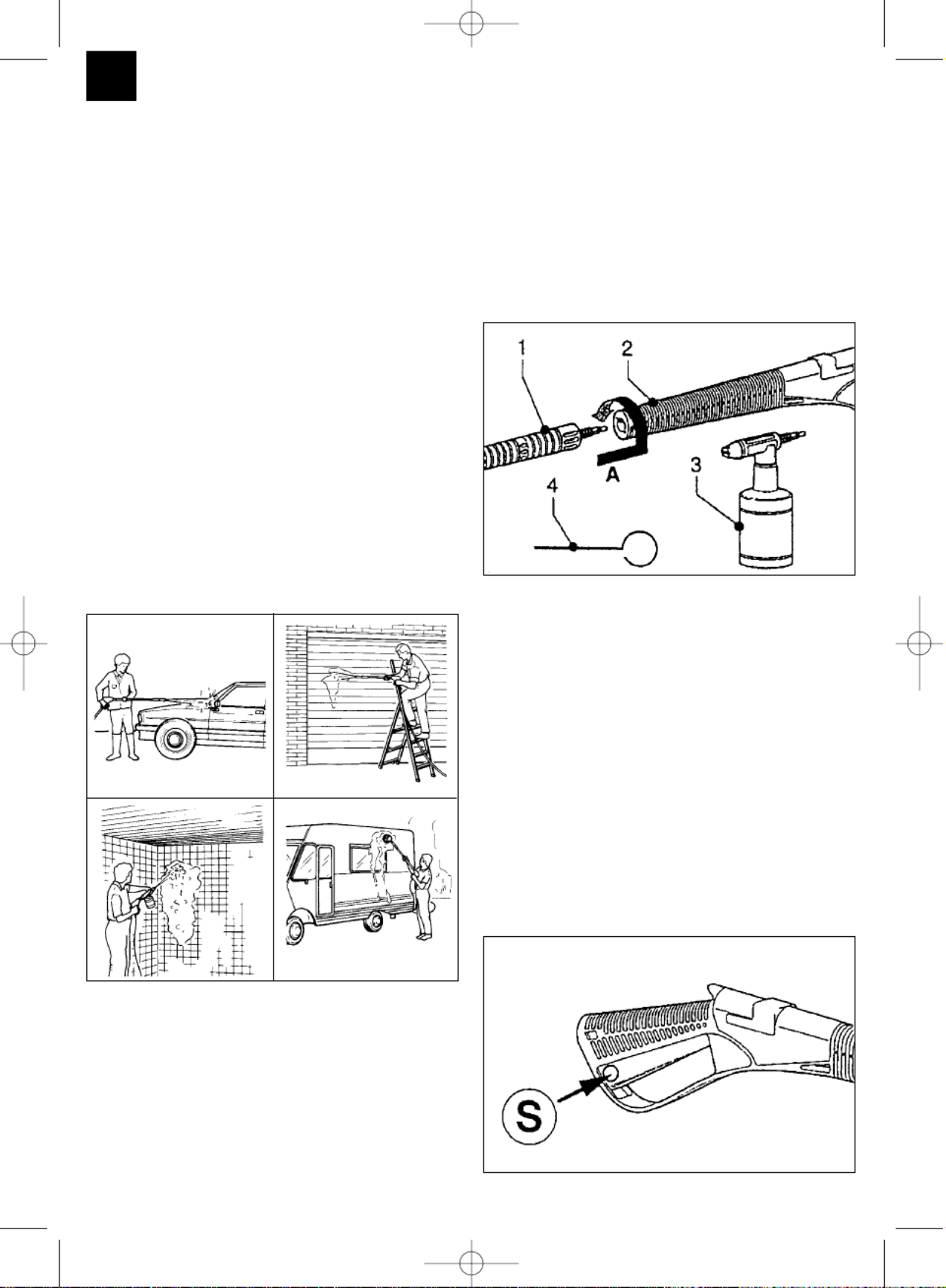 1
2
A
3
4
S