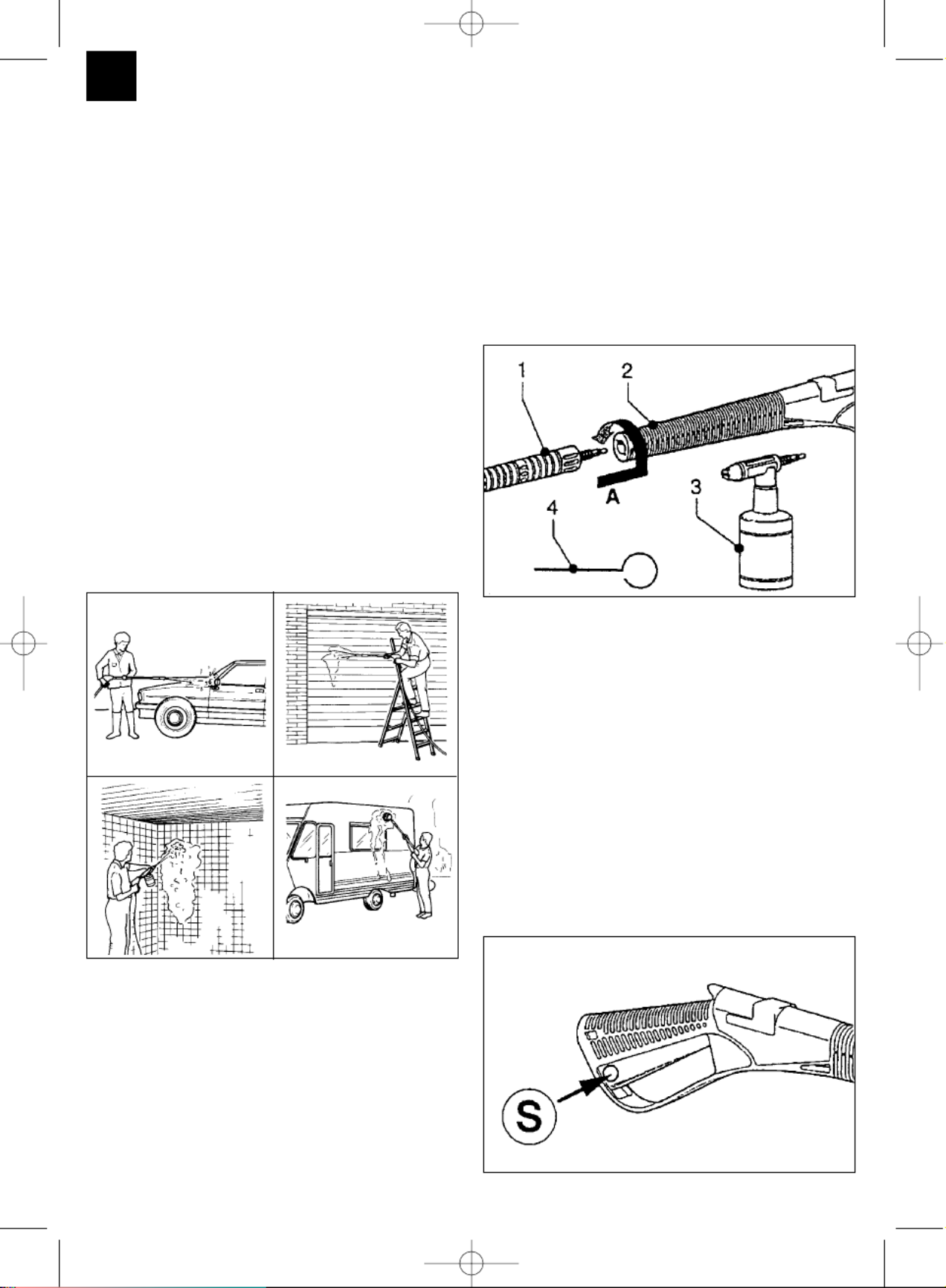 1
2
A
3
4

S