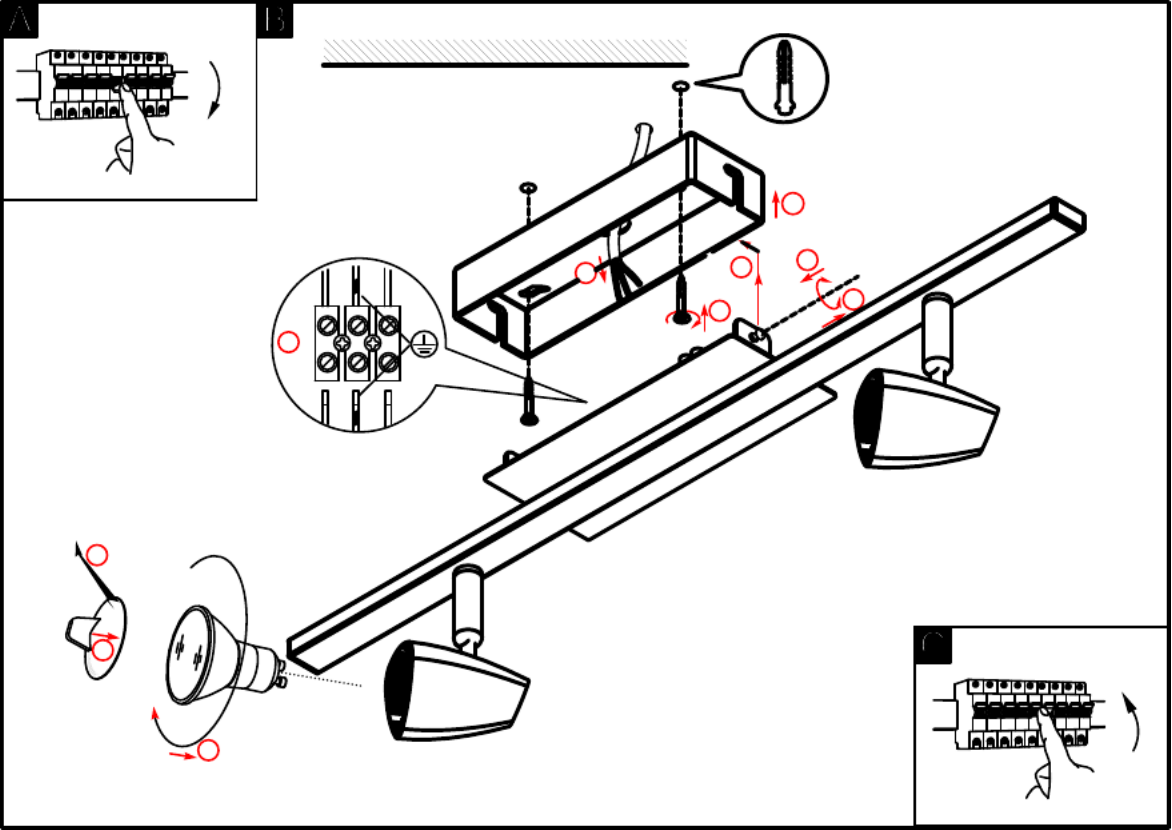 A

B

C