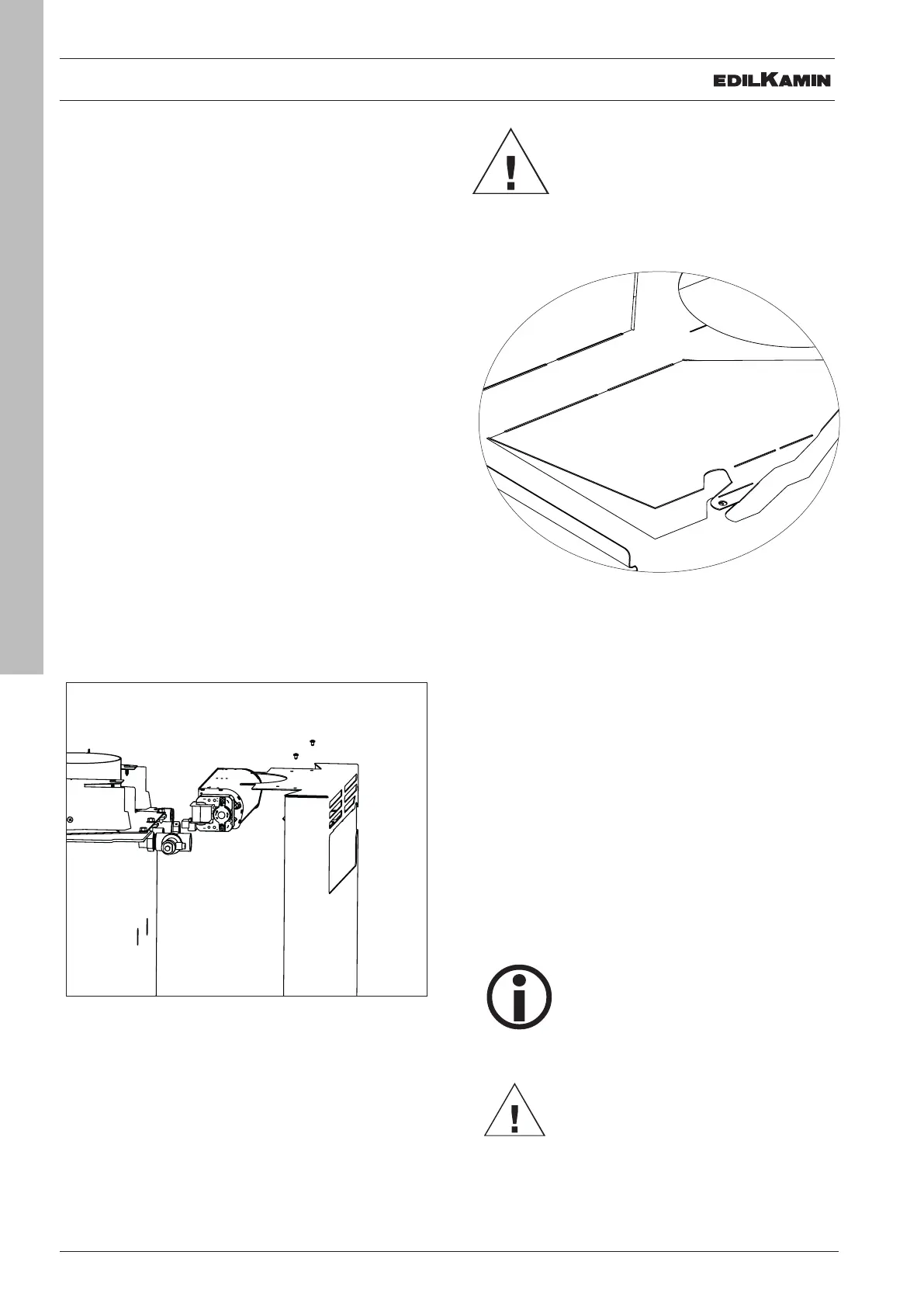 EDILKAMIN