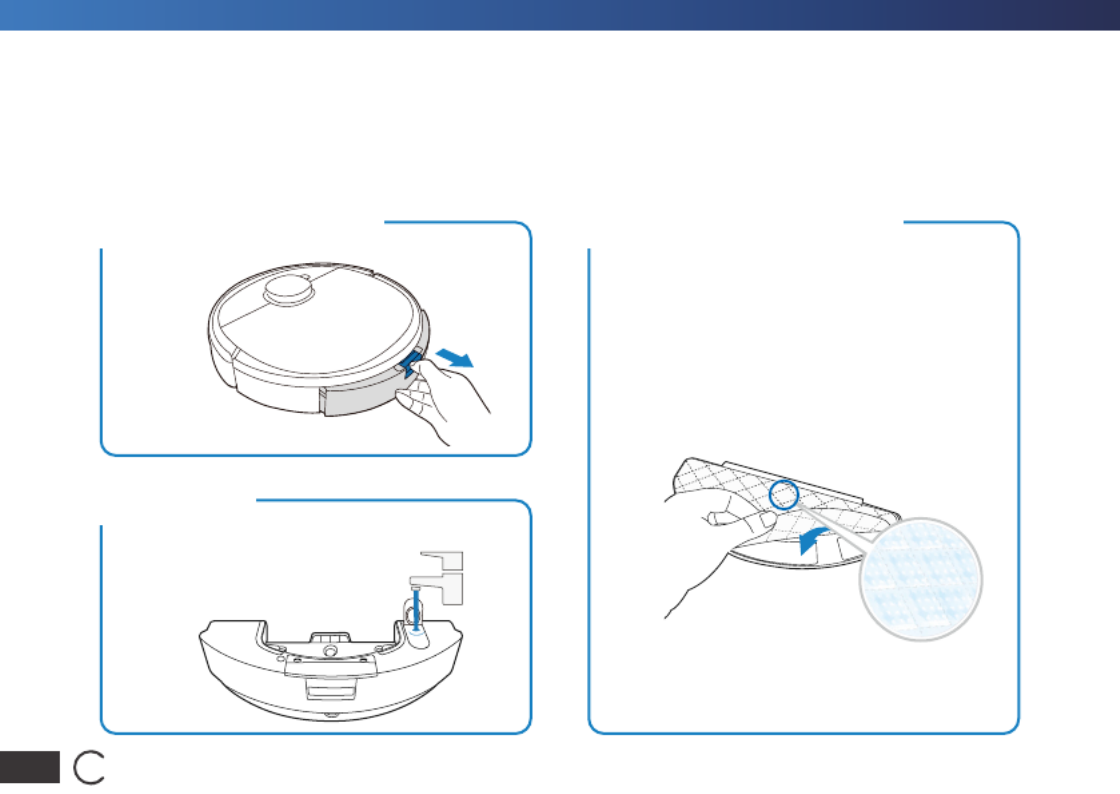 C