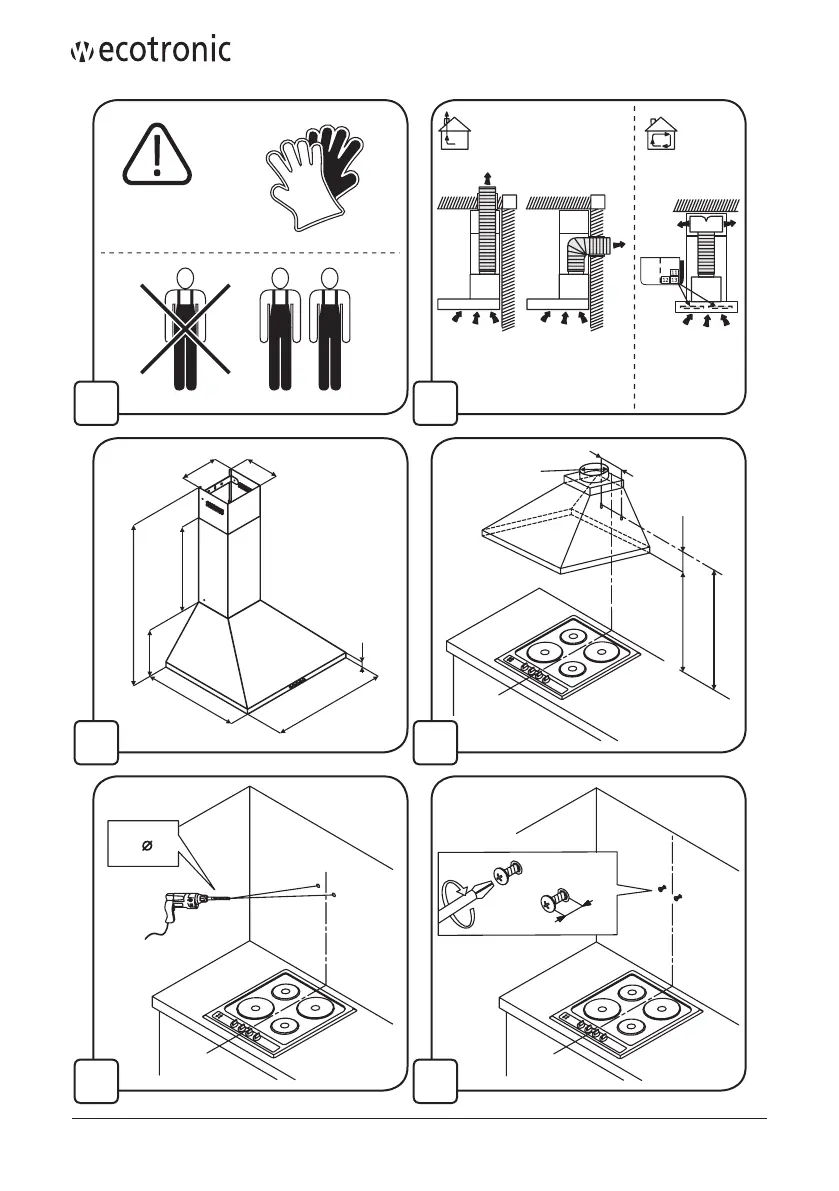 ecotronic

Ø