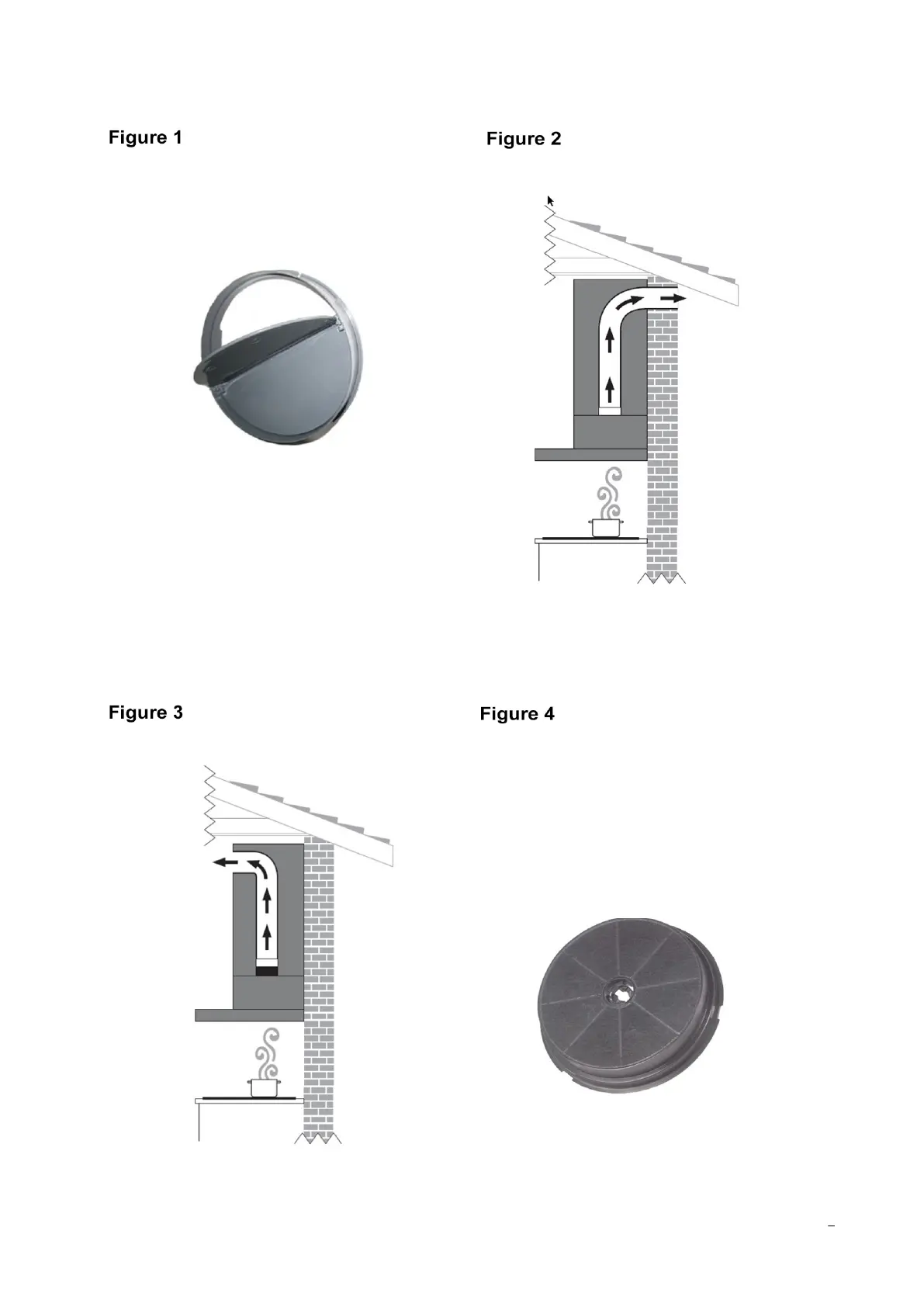 Figure 1

Figure 2

Figure 3

Figure 4