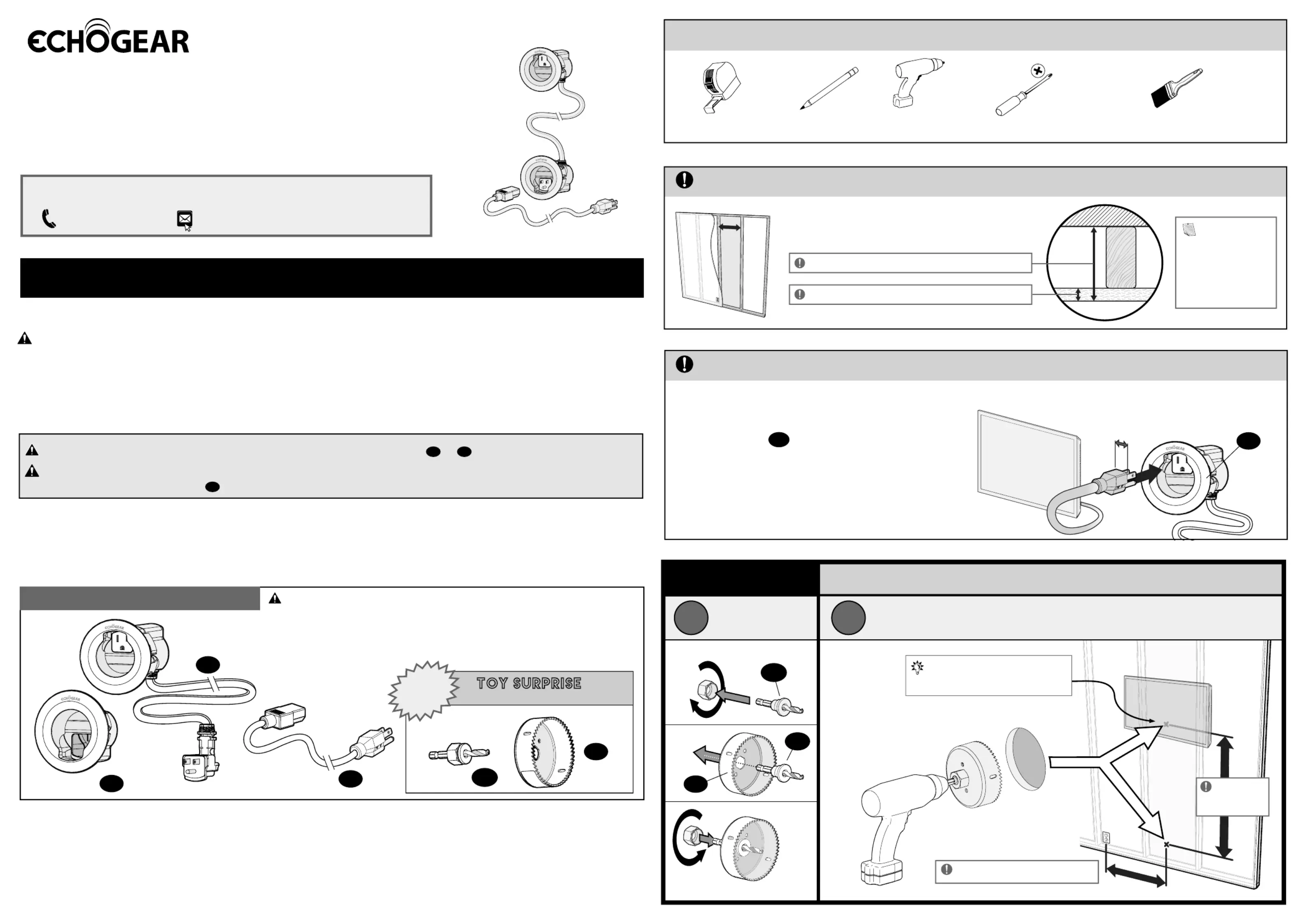 ECHOGEAR

TOY SURPRISE