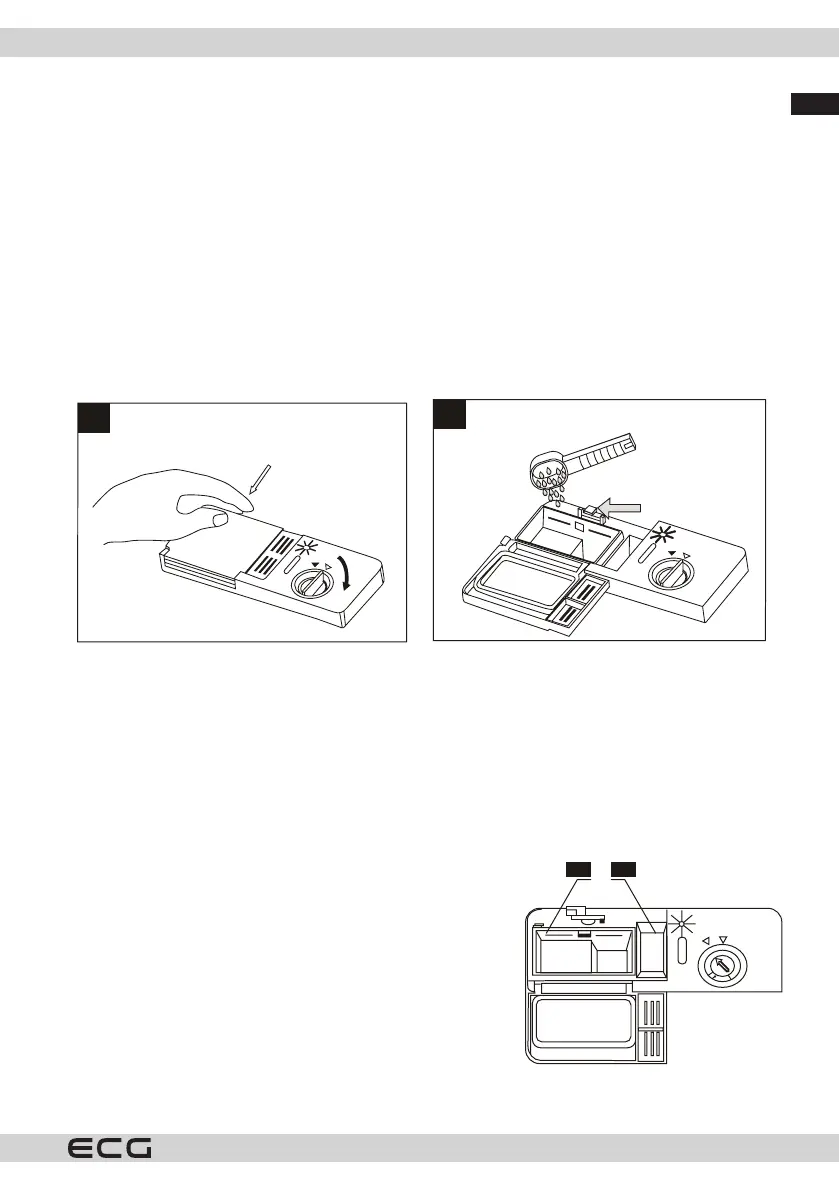 ECG