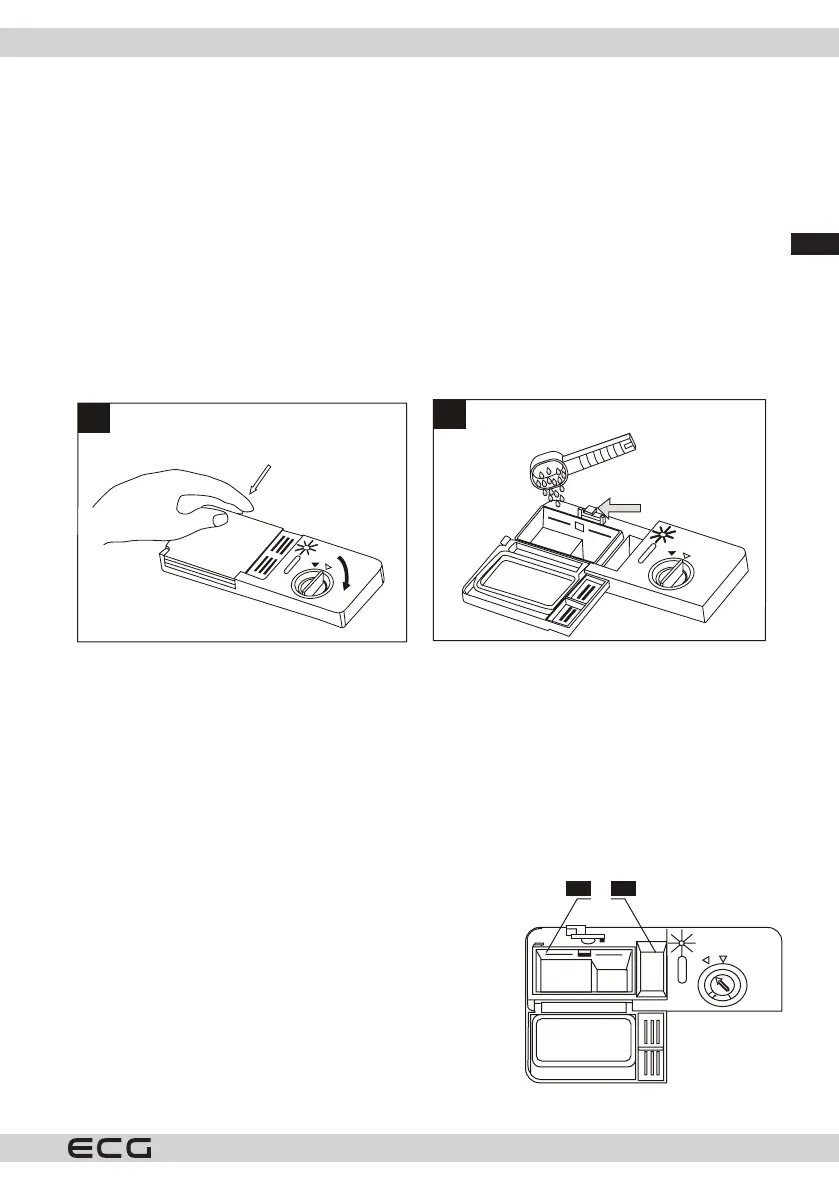 ECG