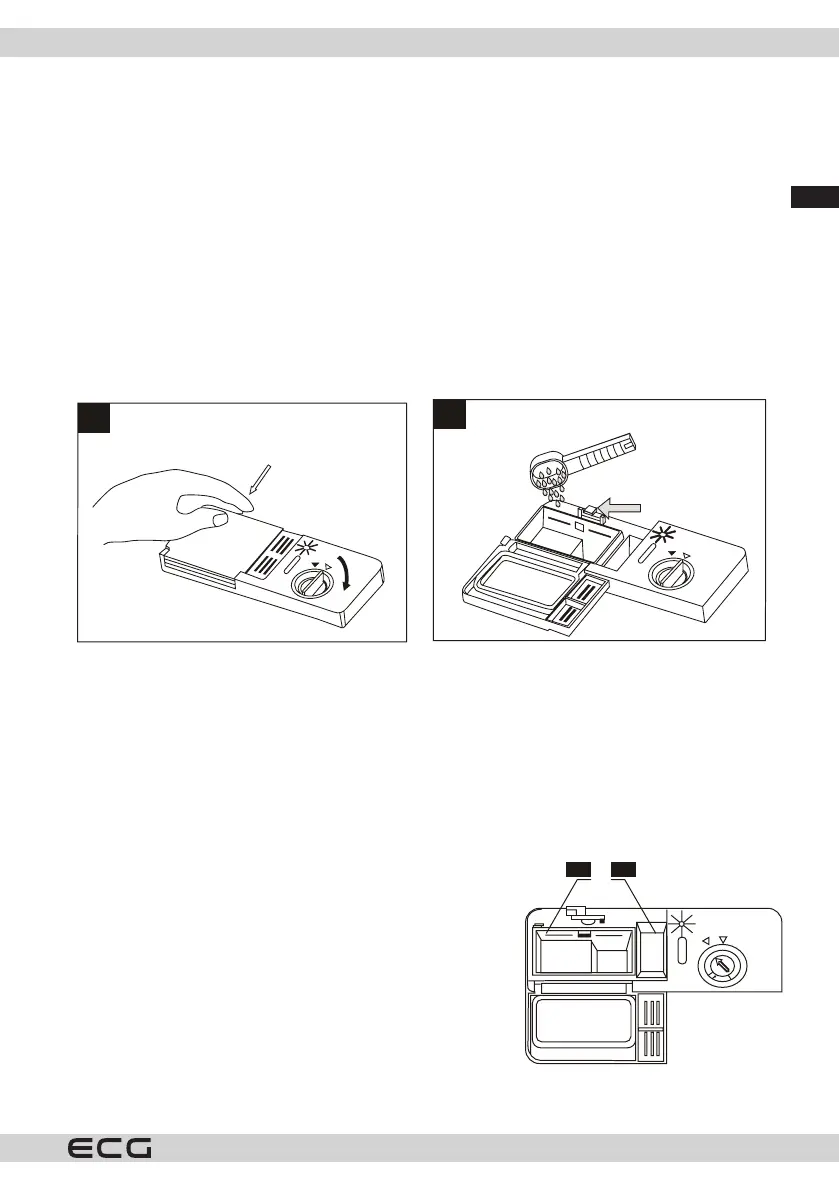 ECG