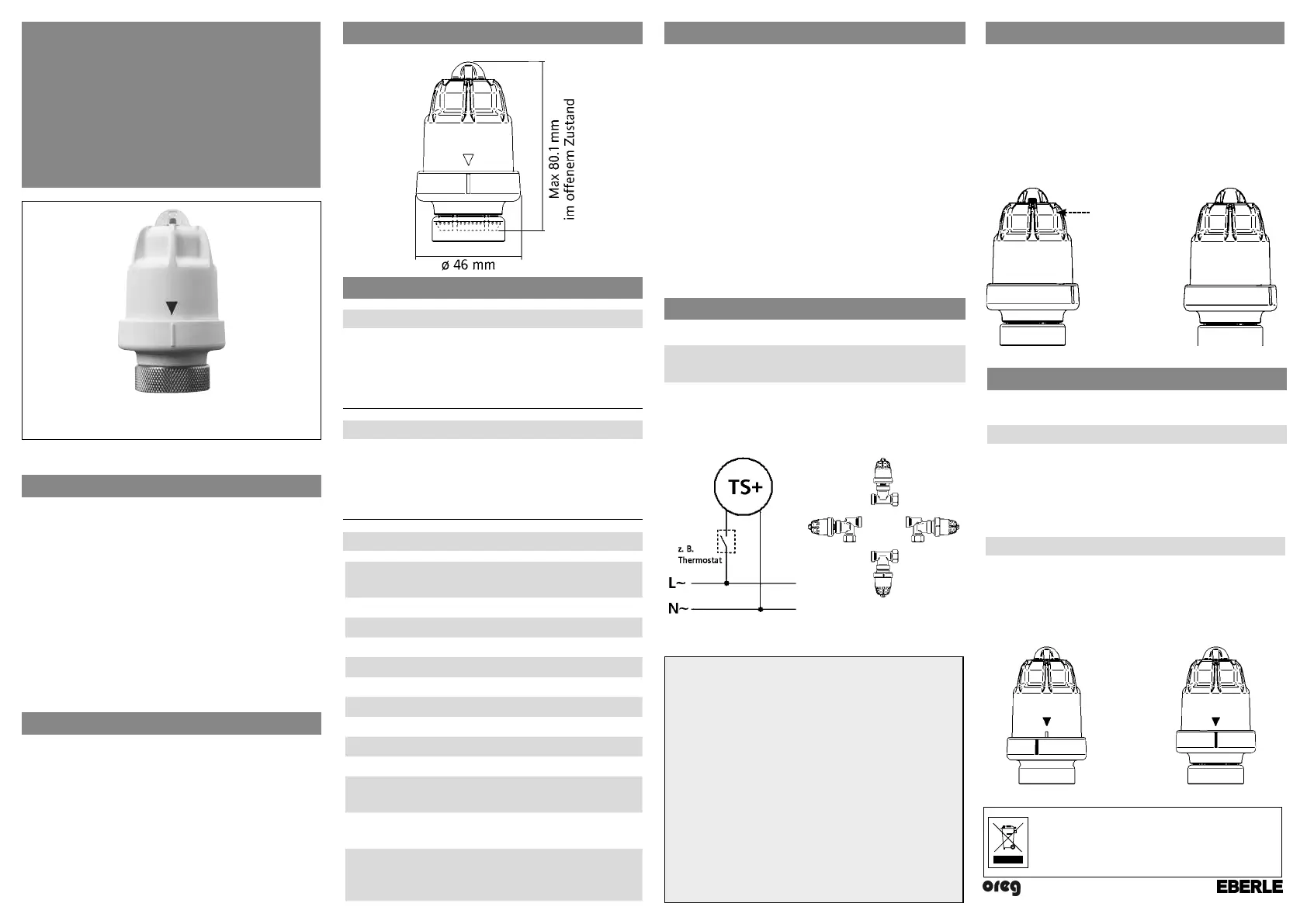 Max 80.1 mm
im offenem Zustand

ø 46 mm

TS+

z. B.
Thermostat

L~

N~

oreg

EBERLE