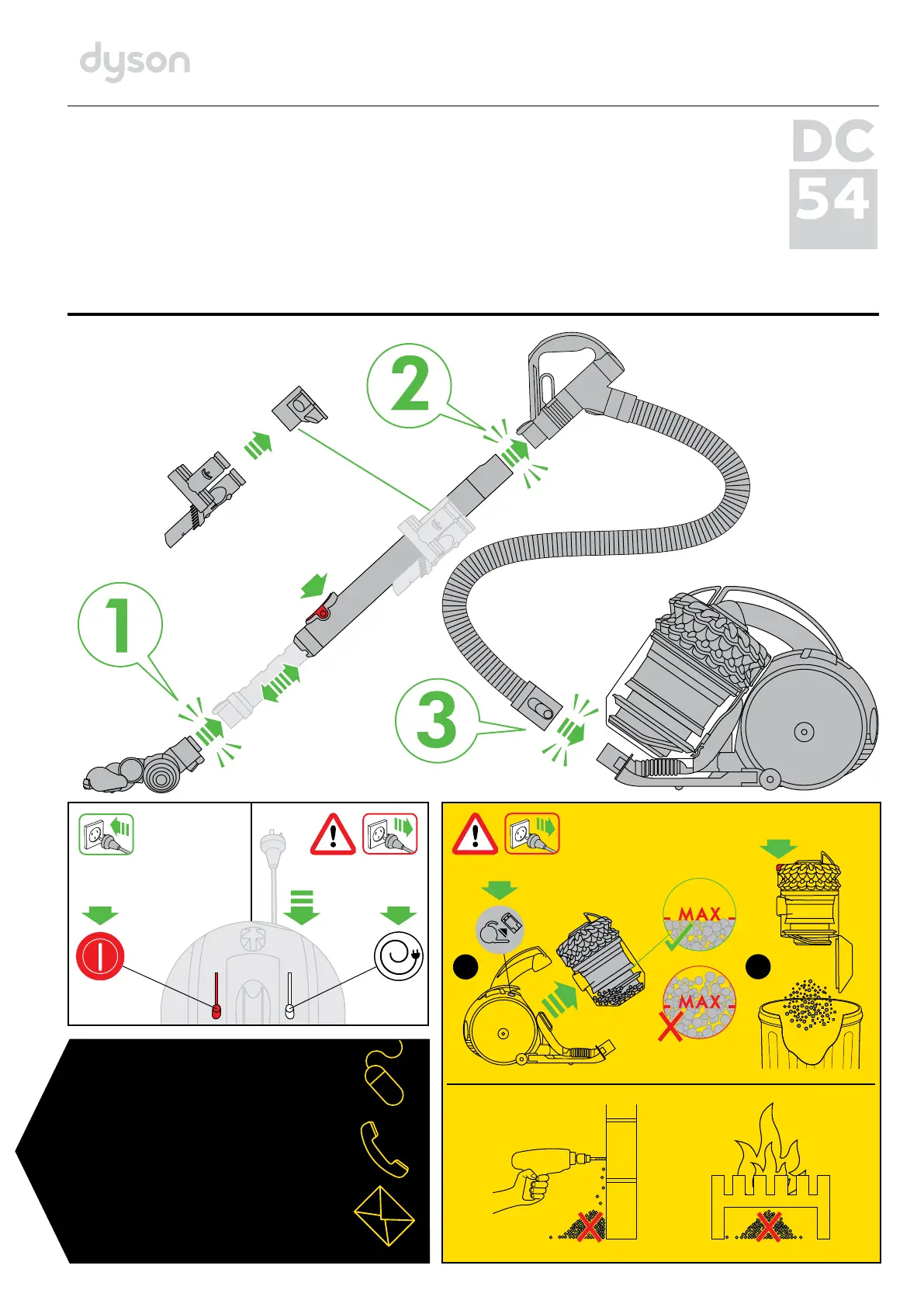 dyson

DC
54

2

1

3

MAX

MAX