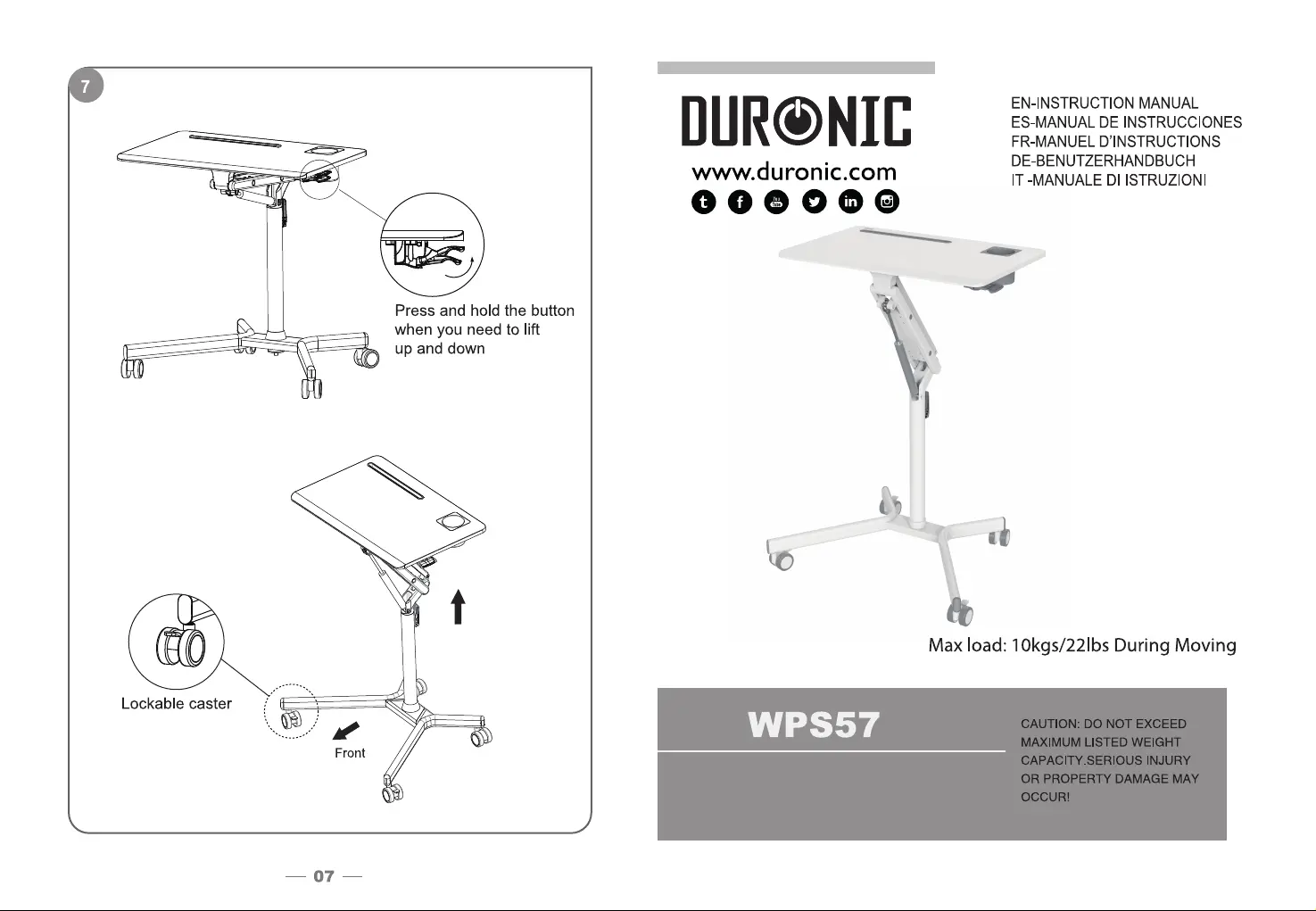 7

Press and hold the button when you need to lift up and down

Lockable caster

Front

— 07 —

DURONIC
www.duronic.com

EN-INSTRUCTION MANUAL
ES-MANUAL DE INSTRUCCIONES
FR-MANUEL D'INSTRUCTIONS
DE-BENUTZERHANDBUCH
IT -MANUALE DI ISTRUZIONI

Max load: 10kgs/22lbs During Moving

WPS57

CAUTION: DO NOT EXCEED MAXIMUM LISTED WEIGHT CAPACITY.SERIOUS INJURY OR PROPERTY DAMAGE MAY OCCUR!