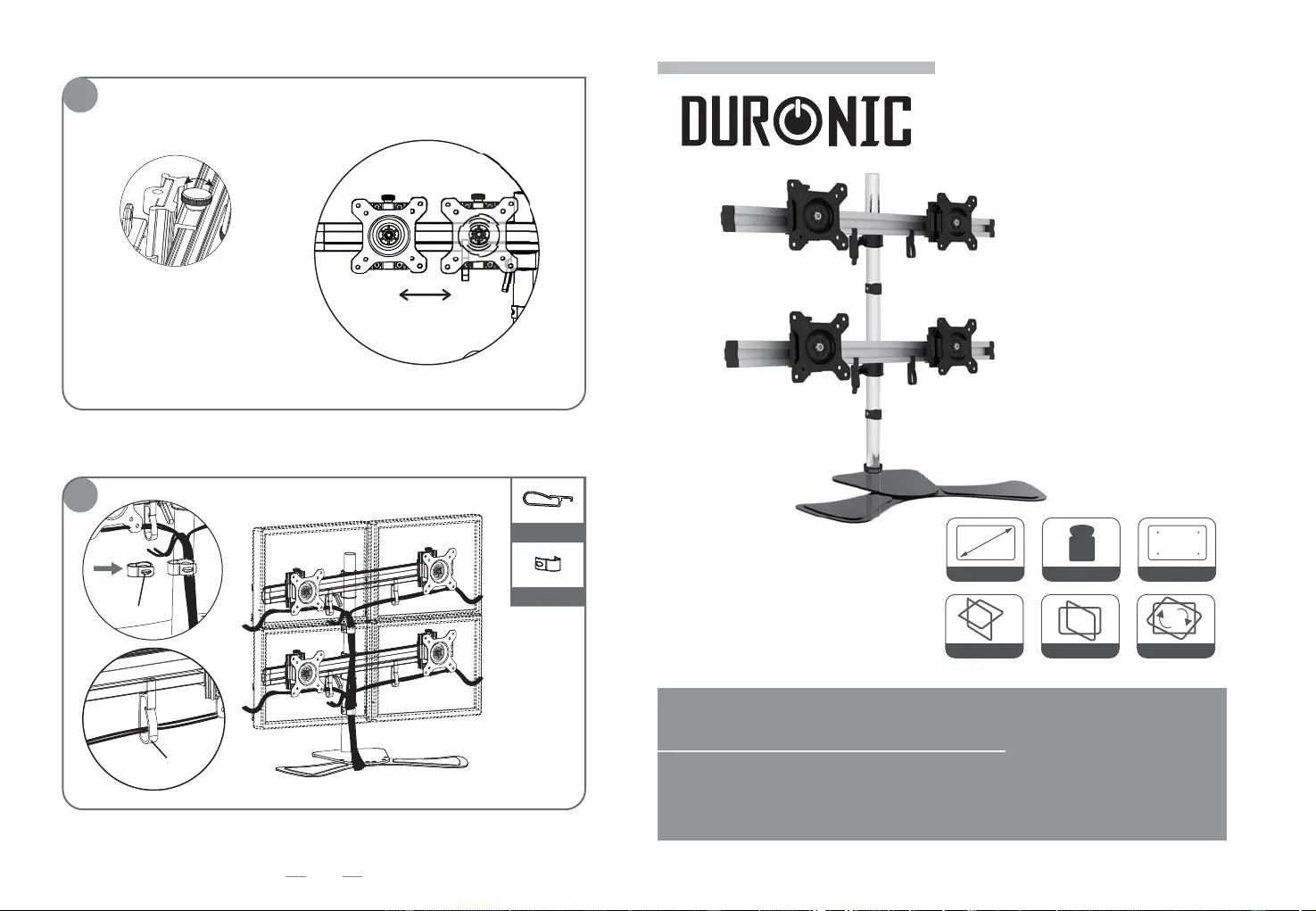 DURONIC