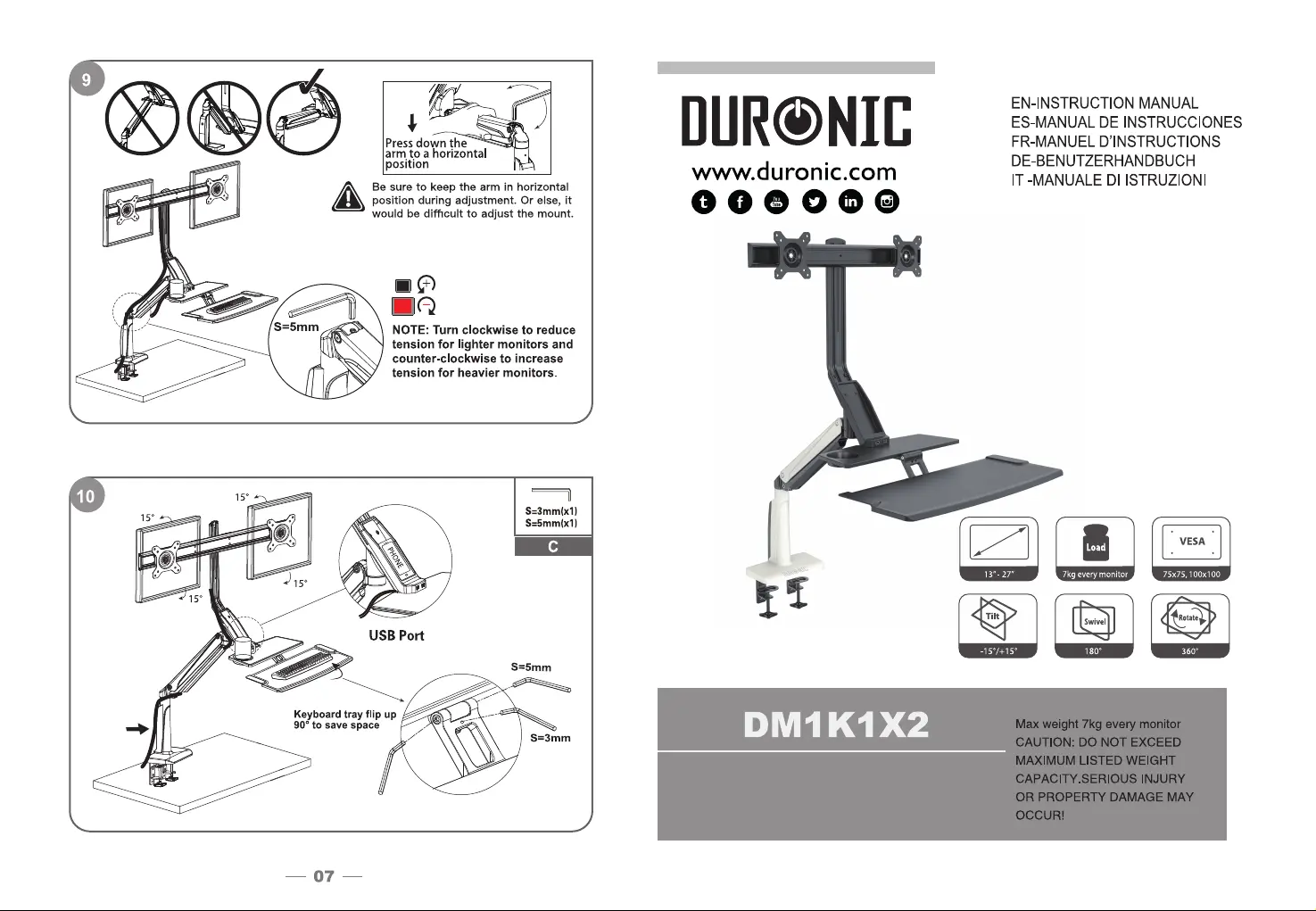 9

Press down the arm to a horizontal position

Be sure to keep the arm in horizontal position during adjustment. Or else, it would be difficult to adjust the mount.

S=5mm

NOTE: Turn clockwise to reduce tension for lighter monitors and counter-clockwise to increase tension for heavier monitors.

10

15°
15°
15°
15°

S=3mm(x1)
S=5mm(x1)

C

PHONE

USB Port

S=5mm

Keyboard tray flip up 90° to save space

S=3mm

— 07 —

DURONIC
www.duronic.com

EN-INSTRUCTION MANUAL
ES-MANUAL DE INSTRUCCIONES
FR-MANUEL D'INSTRUCTIONS
DE-BENUTZERHANDBUCH
IT -MANUALE DI ISTRUZIONI

13"- 27"
Load
7kg every monitor
VESA
75x75, 100x100
Tilt
-15°/+15°
Swivel
180°
Rotate
360°

DM1K1X2

Max weight 7kg every monitor
CAUTION: DO NOT EXCEED MAXIMUM LISTED WEIGHT CAPACITY.SERIOUS INJURY OR PROPERTY DAMAGE MAY OCCUR!