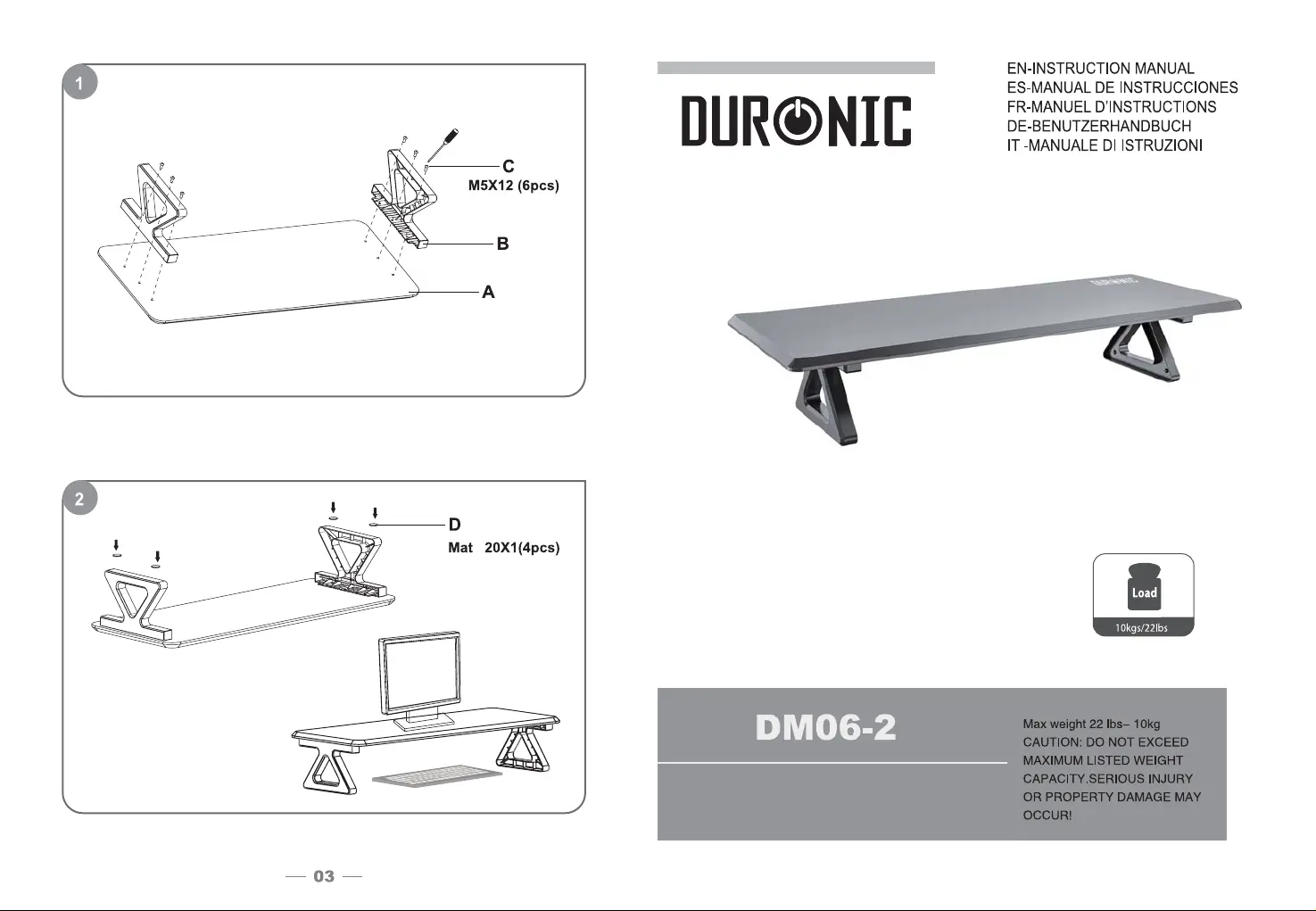 1

C
M5X12 (6pcs)

B

A

2

D
Mat 20X1(4pcs)

— 03 —

DURONIC

EN-INSTRUCTION MANUAL
ES-MANUAL DE INSTRUCCIONES
FR-MANUEL D'INSTRUCTIONS
DE-BENUTZERHANDBUCH
IT -MANUALE DI ISTRUZIONI

DURONIC

Load
10kgs/22lbs

DM06-2

Max weight 22 lbs– 10kg
CAUTION: DO NOT EXCEED MAXIMUM LISTED WEIGHT CAPACITY.SERIOUS INJURY OR PROPERTY DAMAGE MAY OCCUR!