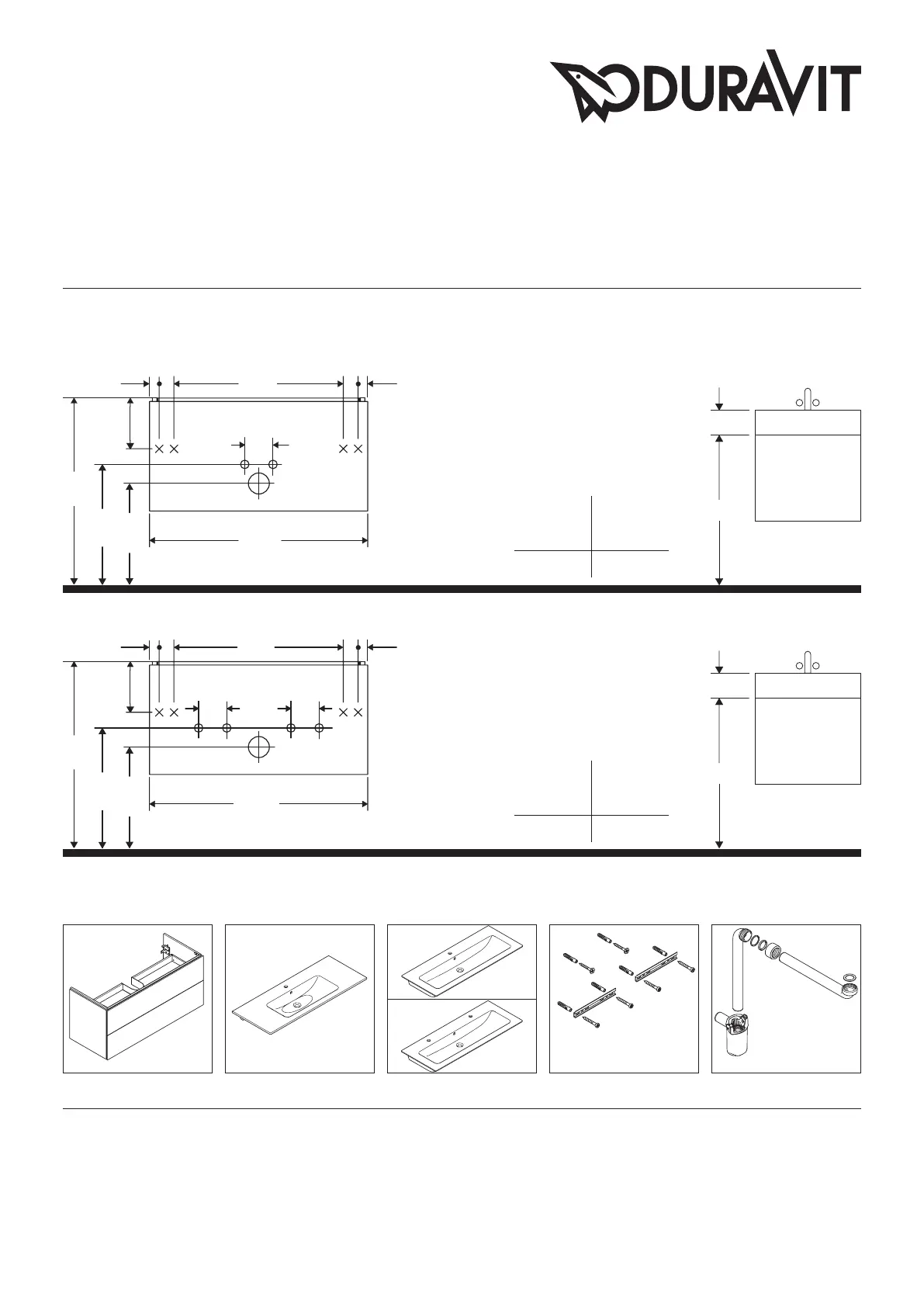 DURAVIT