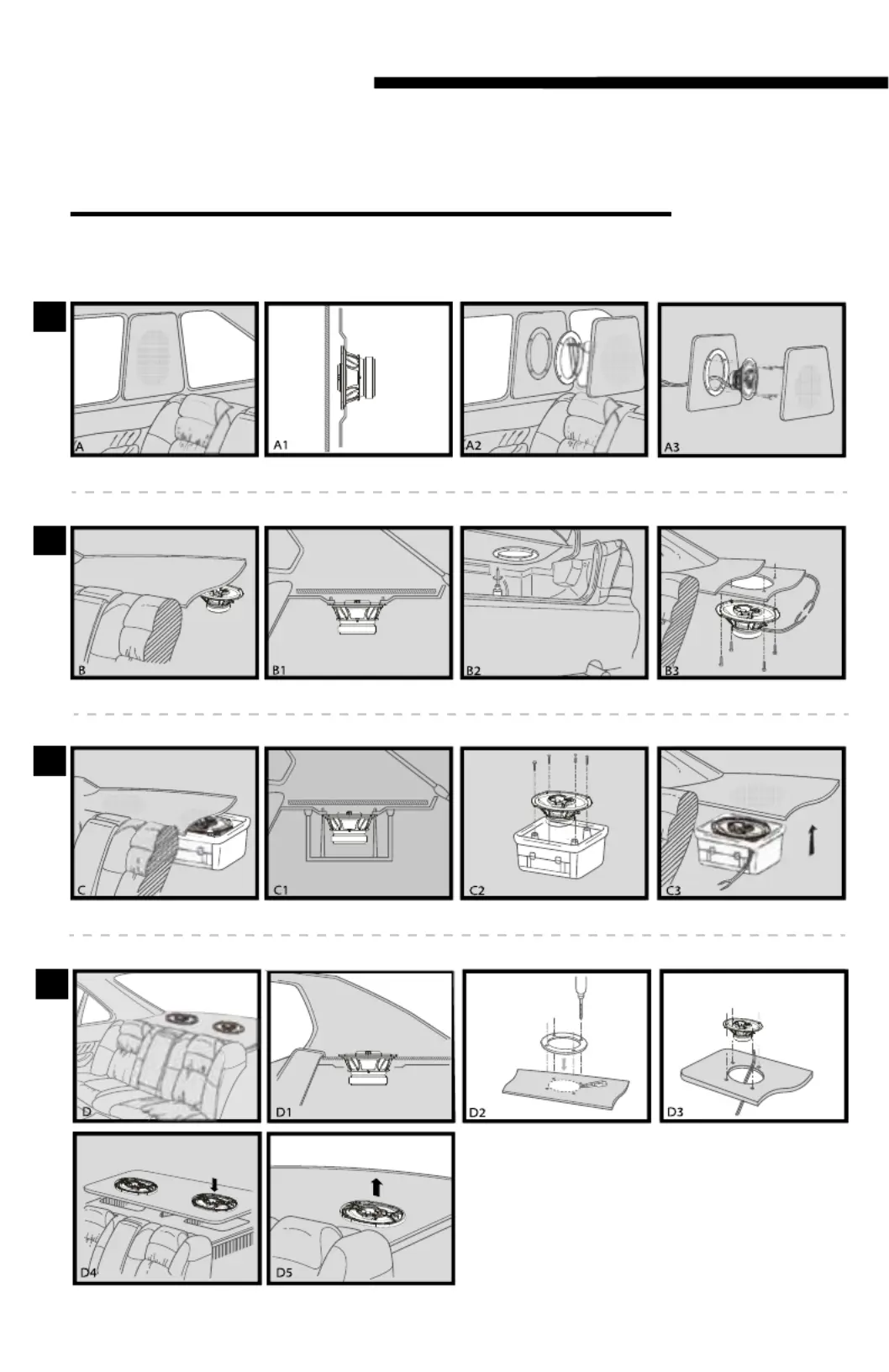 A

A1

A2

A3

B

B1

B2

B3

C

C1

C2

C3

D

D1

D2

D3

D4

D5