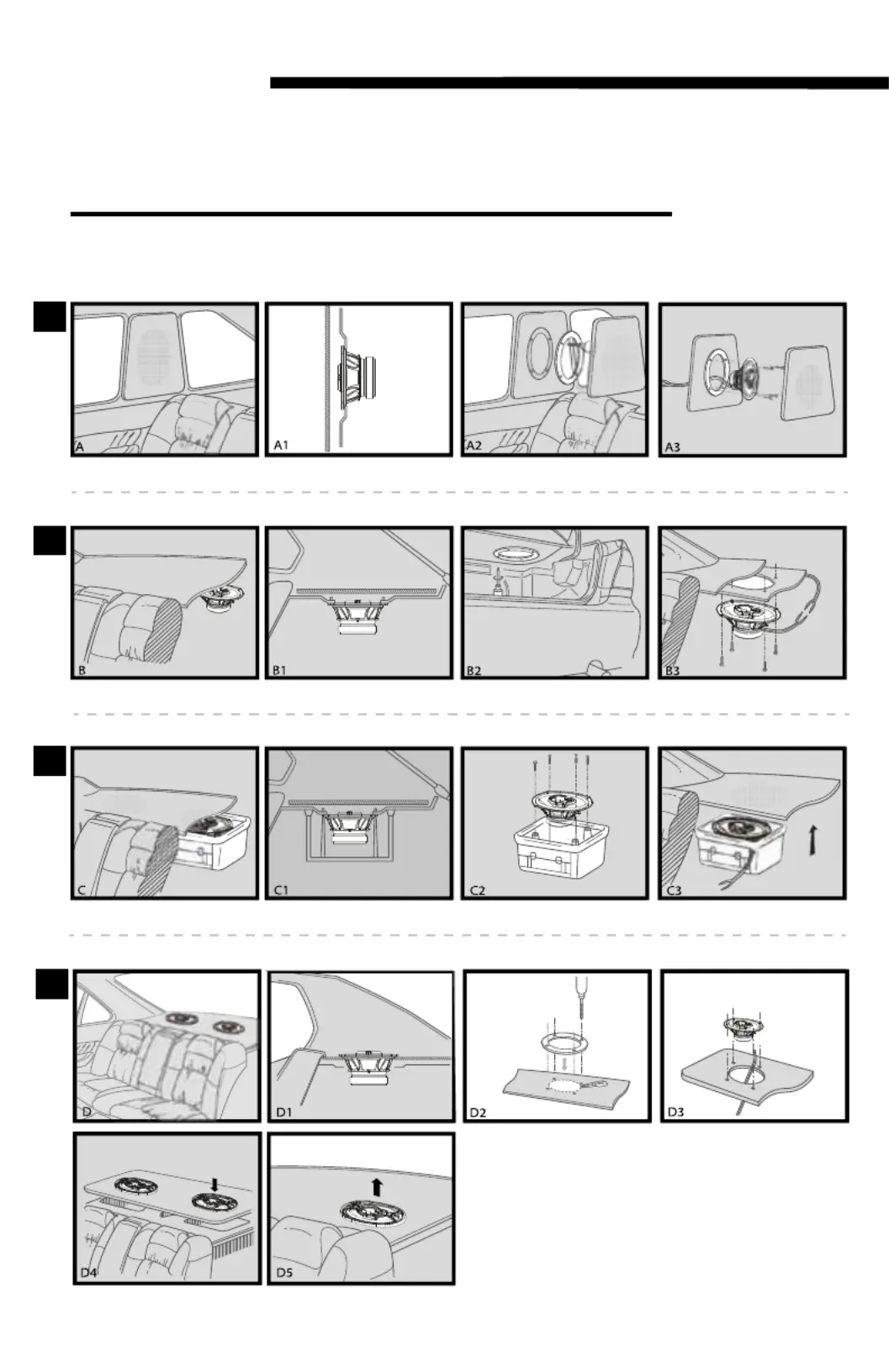 A

A1

A2

A3

B

B1

B2

B3

C

C1

C2

C3

D

D1

D2

D3

D4

D5