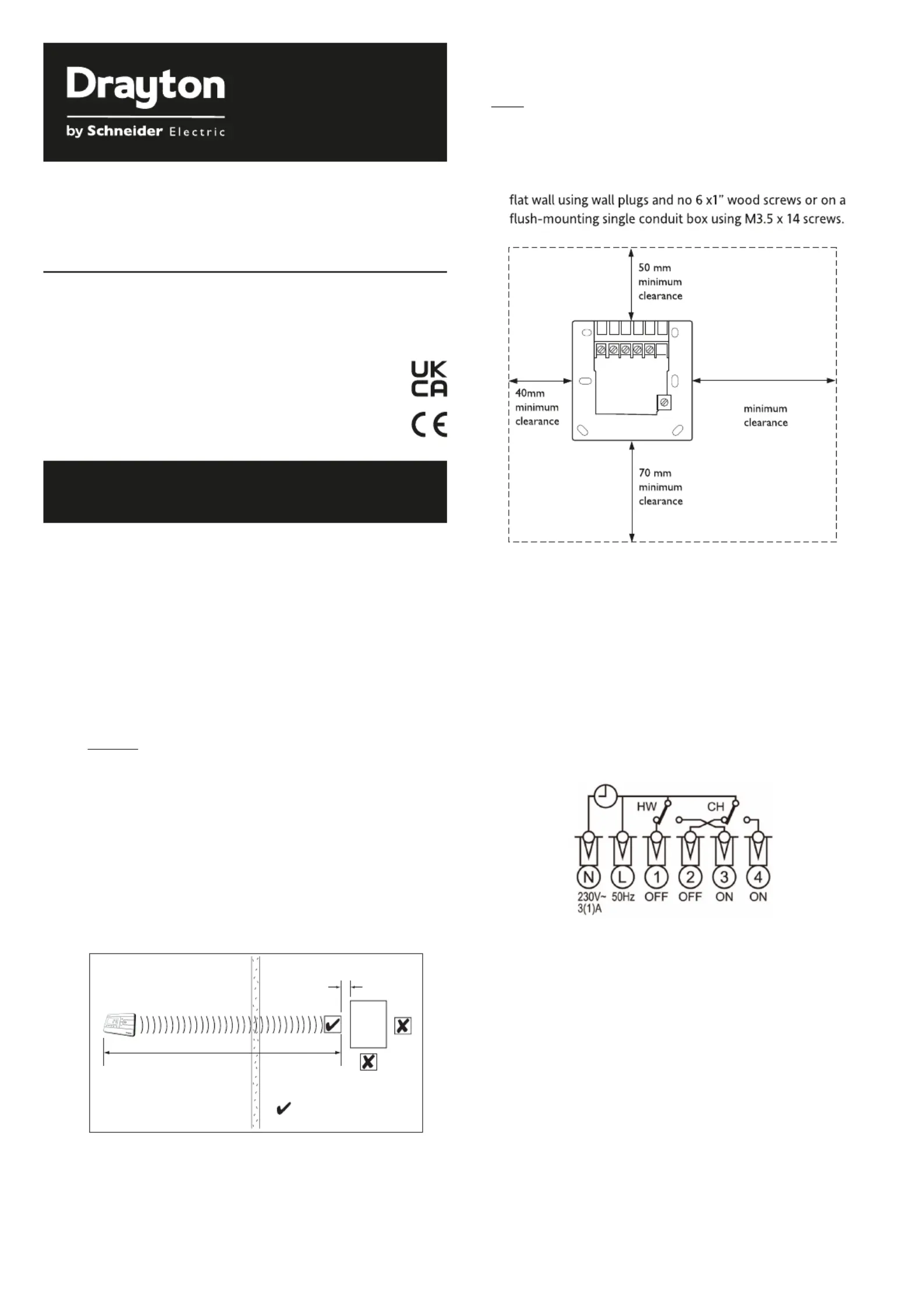 Drayton
by Schneider Electric

UK
CA

CE

flat wall using wall plugs and no 6 x1" wood screws or on a flush-mounting single conduit box using M3.5 x 14 screws.

50 mm
minimum
clearance

40mm
minimum
clearance

minimum
clearance

70 mm
minimum
clearance

HW
CH
N
L
1
2
3
4
230V~
3(1)A
50Hz
OFF
OFF
ON
ON