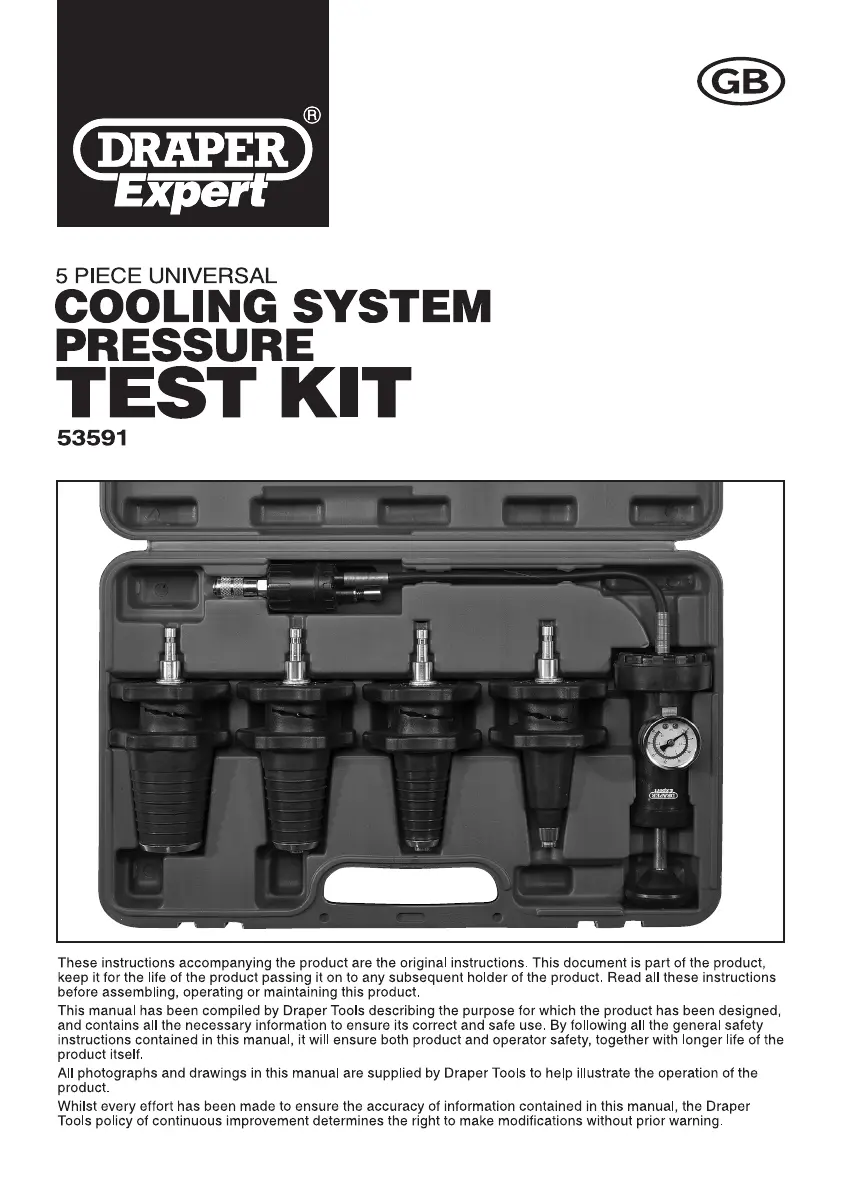 DRAPER® Expert

GB

5 PIECE UNIVERSAL
COOLING SYSTEM PRESSURE
TEST KIT
53591

These instructions accompanying the product are the original instructions. This document is part of the product, keep it for the life of the product passing it on to any subsequent holder of the product. Read all these instructions before assembling, operating or maintaining this product.

This manual has been compiled by Draper Tools describing the purpose for which the product has been designed, and contains all the necessary information to ensure its correct and safe use. By following all the general safety instructions contained in this manual, it will ensure both product and operator safety, together with longer life of the product itself.

All photographs and drawings in this manual are supplied by Draper Tools to help illustrate the operation of the product.

Whilst every effort has been made to ensure the accuracy of information contained in this manual, the Draper Tools policy of continuous improvement determines the right to make modifications without prior warning.