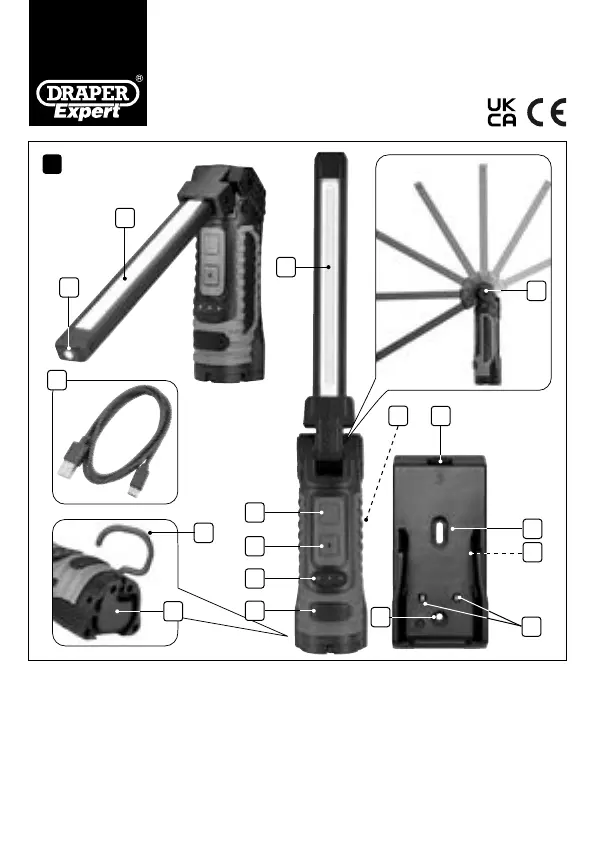 DRAPER® Expert

UK CA CE