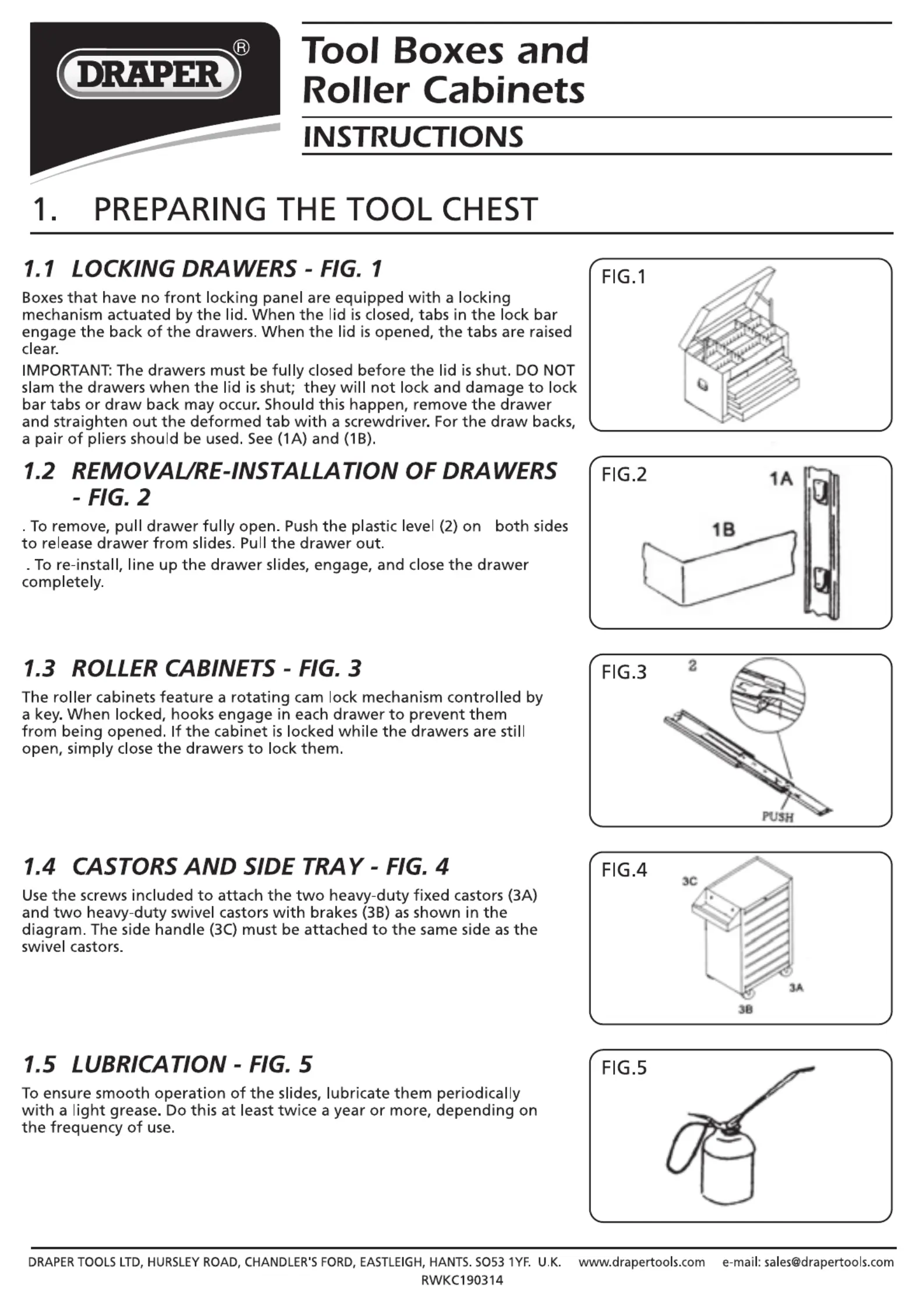 DRAPER®

Tool Boxes and Roller Cabinets

INSTRUCTIONS

1. PREPARING THE TOOL CHEST

1.1 LOCKING DRAWERS - FIG. 1

Boxes that have no front locking panel are equipped with a locking mechanism actuated by the lid. When the lid is closed, tabs in the lock bar engage the back of the drawers. When the lid is opened, the tabs are raised clear.

IMPORTANT: The drawers must be fully closed before the lid is shut. DO NOT slam the drawers when the lid is shut; they will not lock and damage to lock bar tabs or draw back may occur. Should this happen, remove the drawer and straighten out the deformed tab with a screwdriver. For the draw backs, a pair of pliers should be used. See (1A) and (1B).

FIG.1

1.2 REMOVAL/RE-INSTALLATION OF DRAWERS - FIG. 2

. To remove, pull drawer fully open. Push the plastic level (2) on both sides to release drawer from slides. Pull the drawer out.

. To re-install, line up the drawer slides, engage, and close the drawer completely.

FIG.2

1A

1B

1.3 ROLLER CABINETS - FIG. 3

The roller cabinets feature a rotating cam lock mechanism controlled by a key. When locked, hooks engage in each drawer to prevent them from being opened. If the cabinet is locked while the drawers are still open, simply close the drawers to lock them.

FIG.3

2

PUSH

1.4 CASTORS AND SIDE TRAY - FIG. 4

Use the screws included to attach the two heavy-duty fixed castors (3A) and two heavy-duty swivel castors with brakes (3B) as shown in the diagram. The side handle (3C) must be attached to the same side as the swivel castors.

FIG.4

3C

3A

3B

1.5 LUBRICATION - FIG. 5

To ensure smooth operation of the slides, lubricate them periodically with a light grease. Do this at least twice a year or more, depending on the frequency of use.

FIG.5

DRAPER TOOLS LTD, HURSLEY ROAD, CHANDLER'S FORD, EASTLEIGH, HANTS. SO53 1YF. U.K. www.drapertools.com e-mail: sales@drapertools.com
RWKC190314