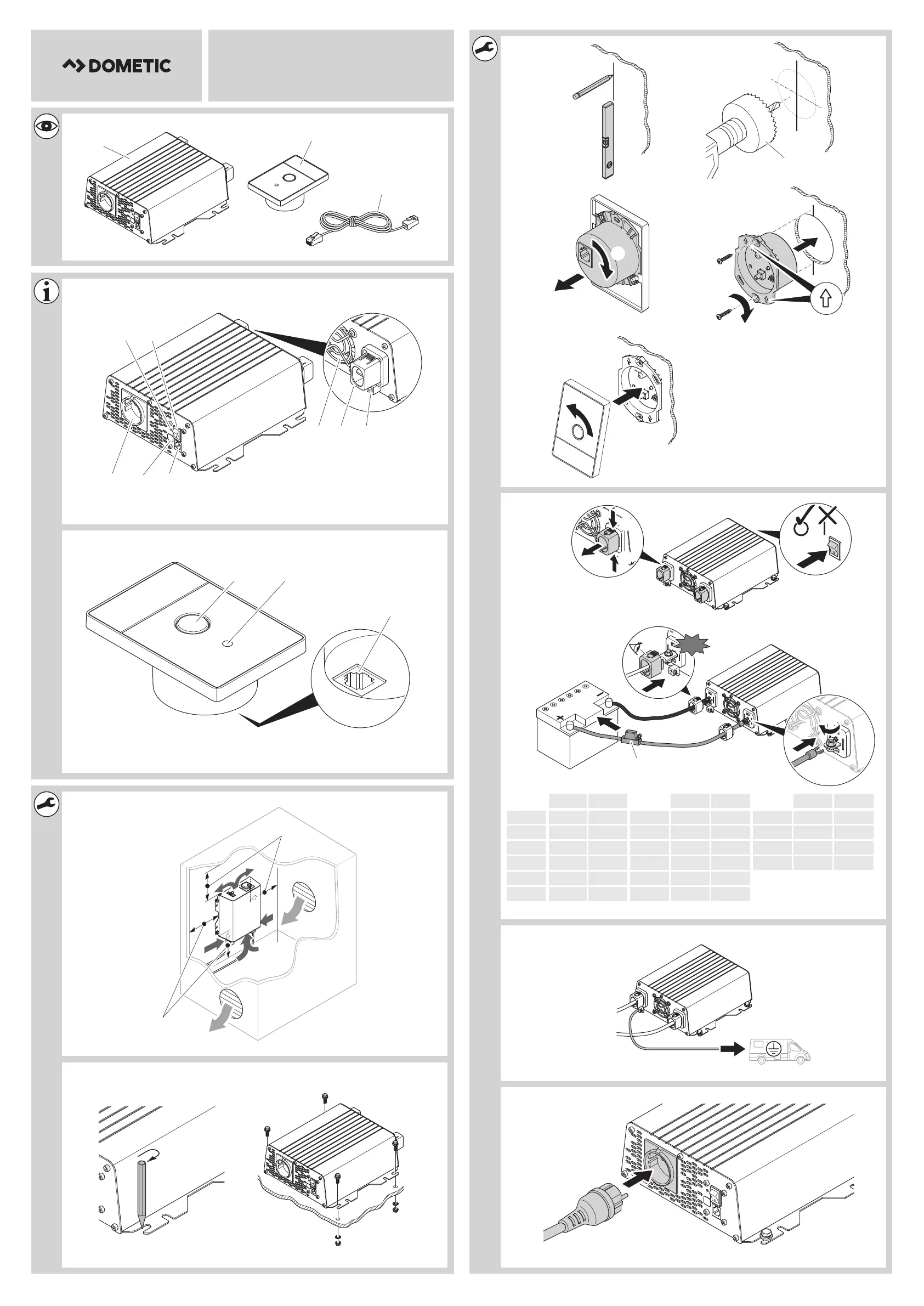 DOMETIC