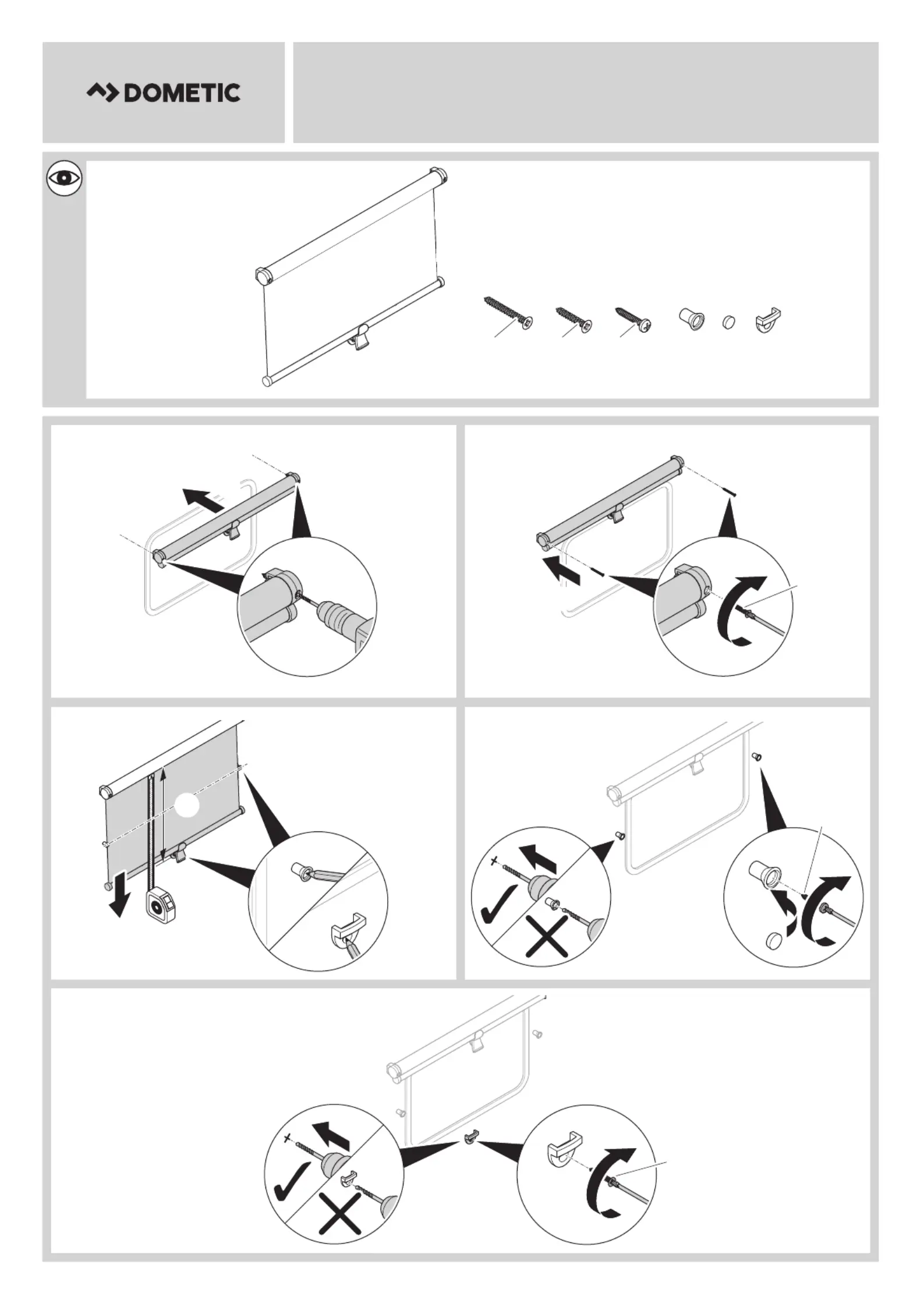 DOMETIC