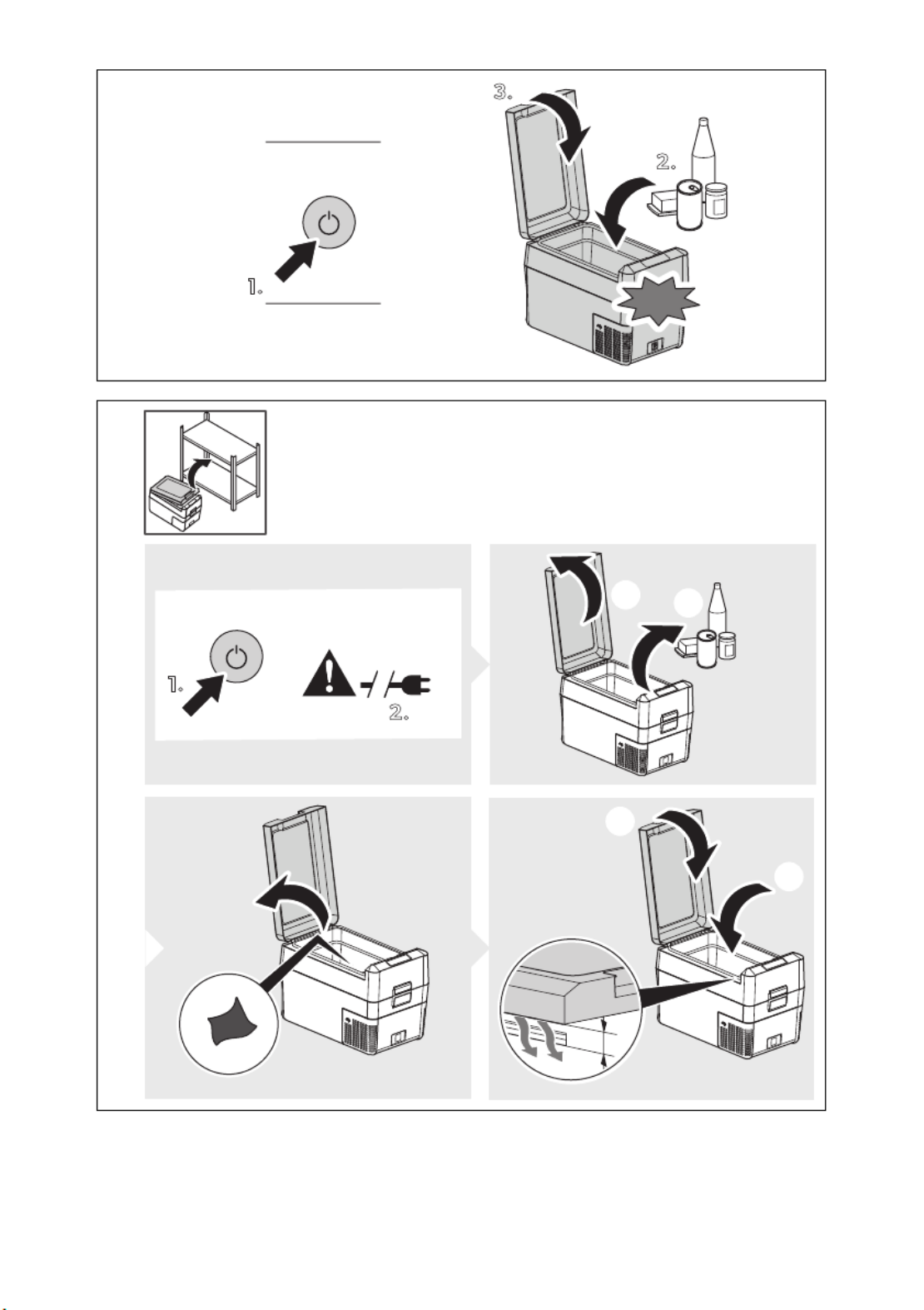 3.

2.

1.

1.

2.