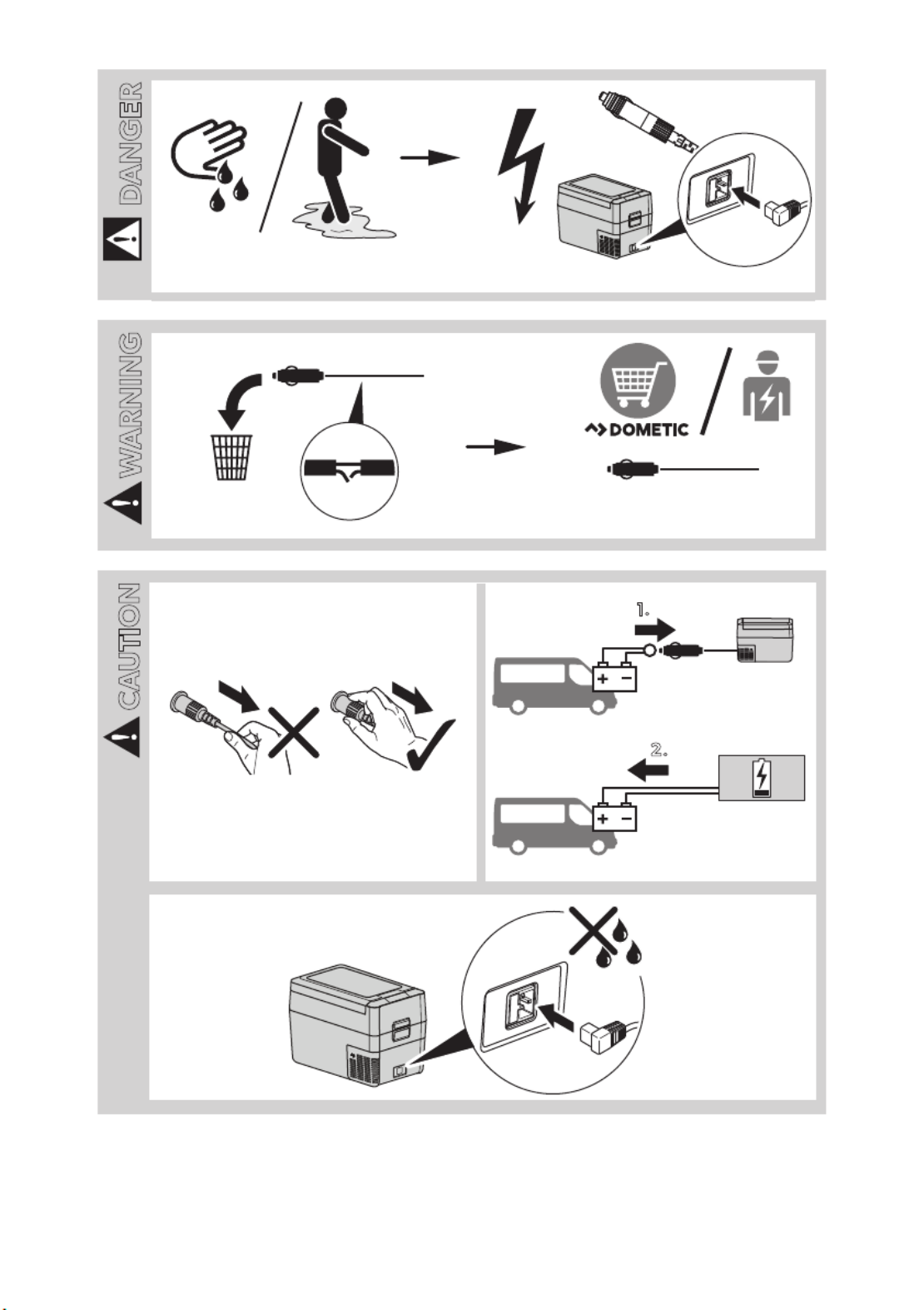 DANGER

WARNING

DOMETIC

CAUTION

1.

+ −

2.

+ −