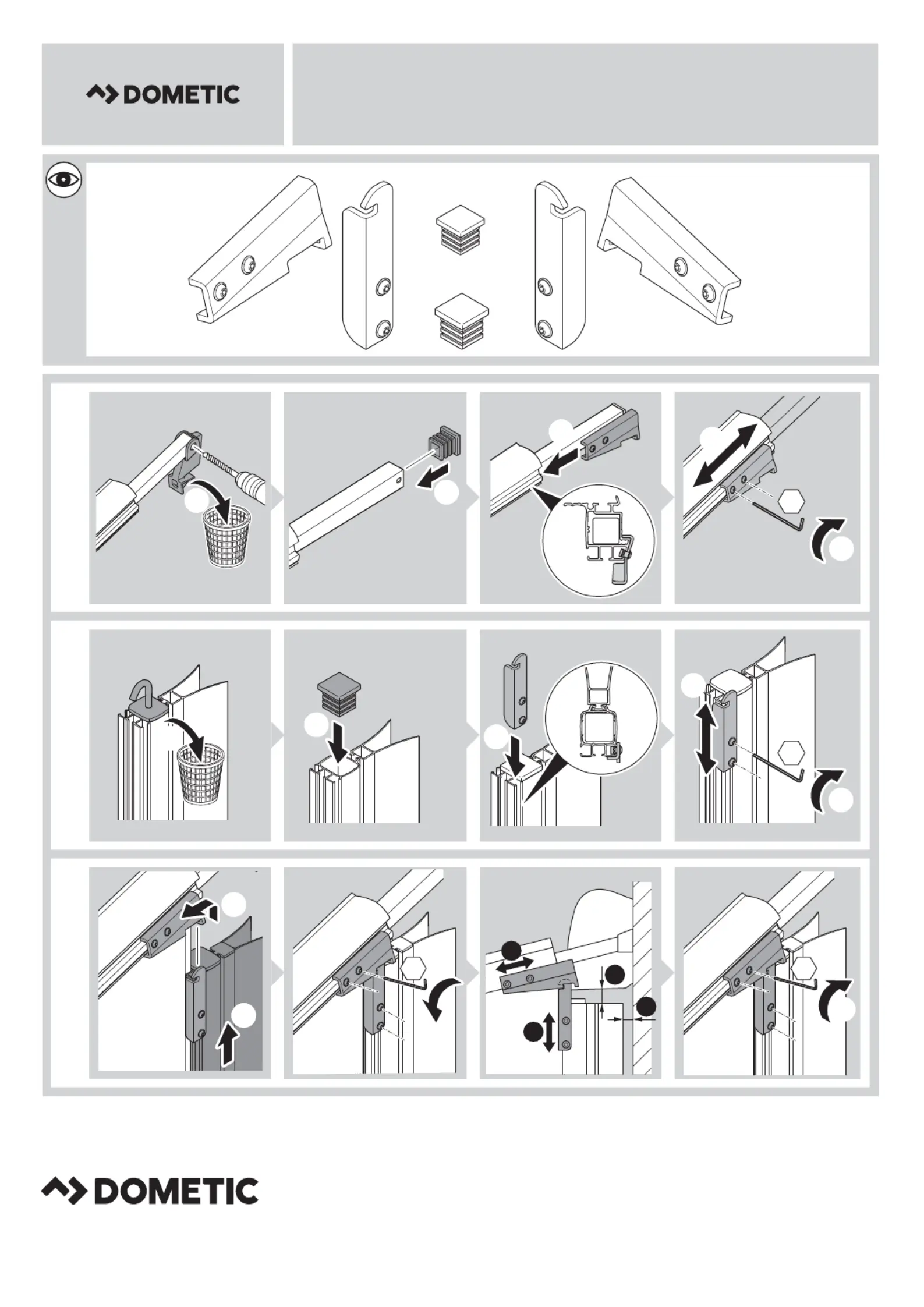 DOMETIC

DOMETIC