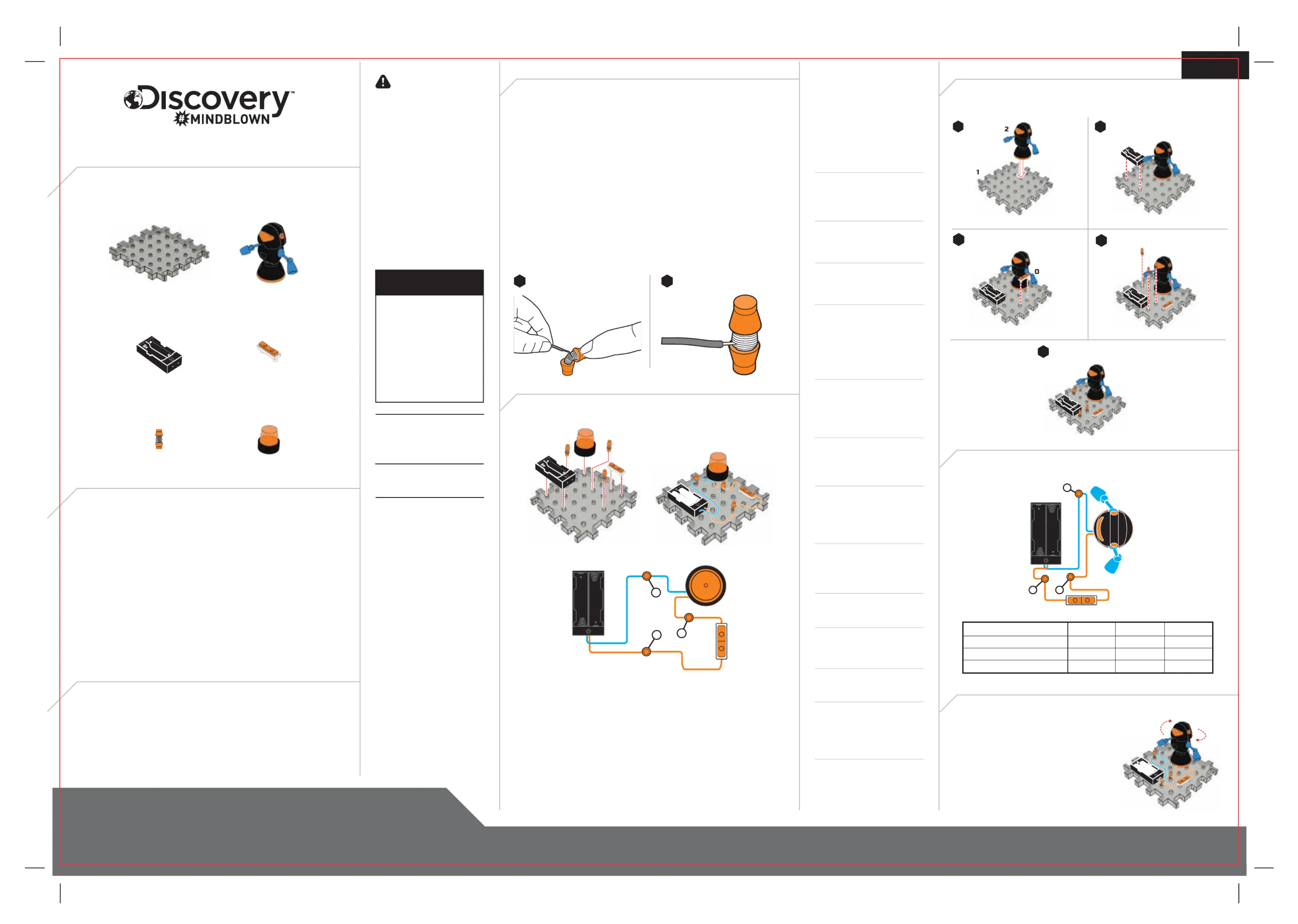 Discovery™
#MINDBLOWN

2
1

0