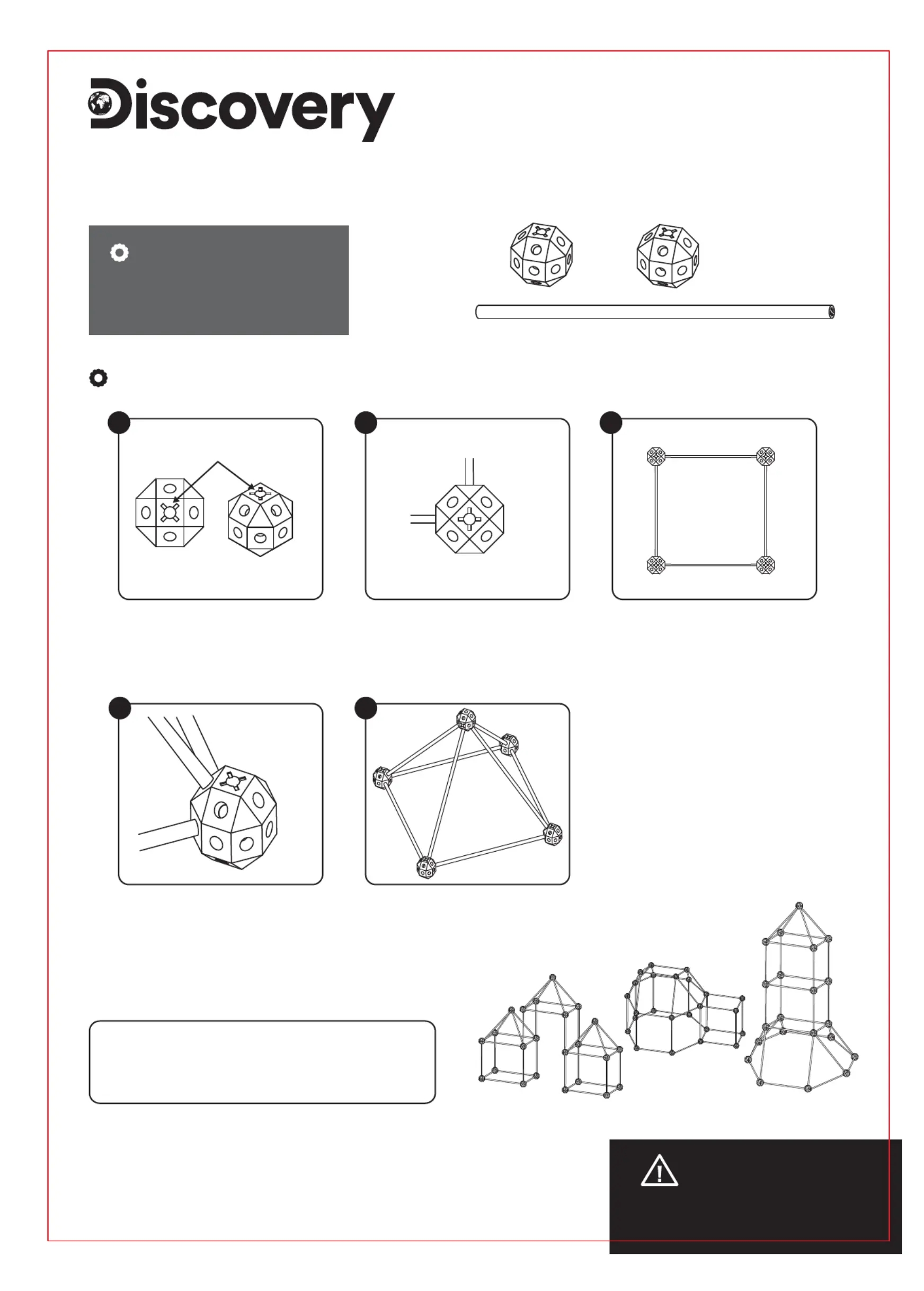 Discovery