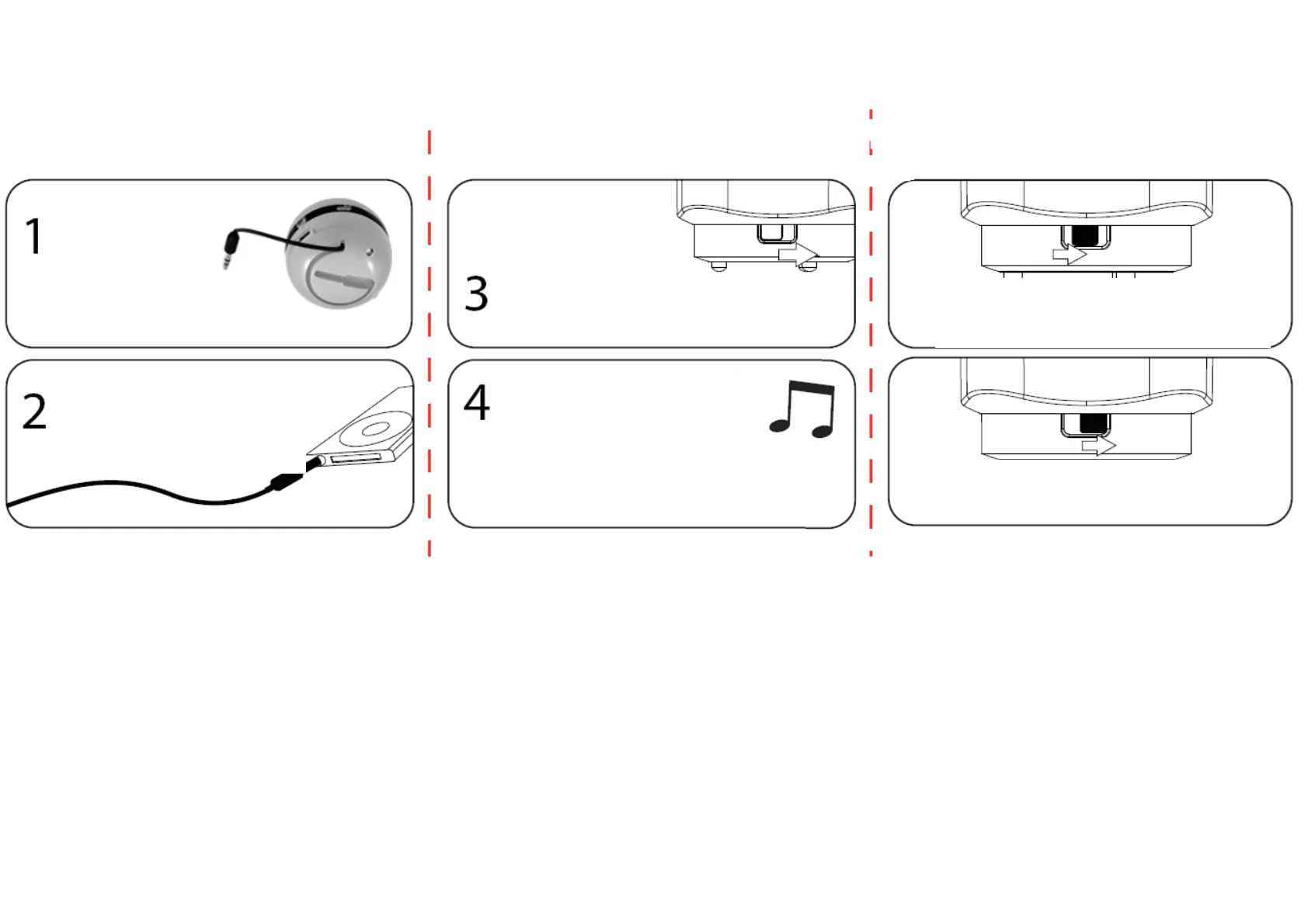 1

2

3

4