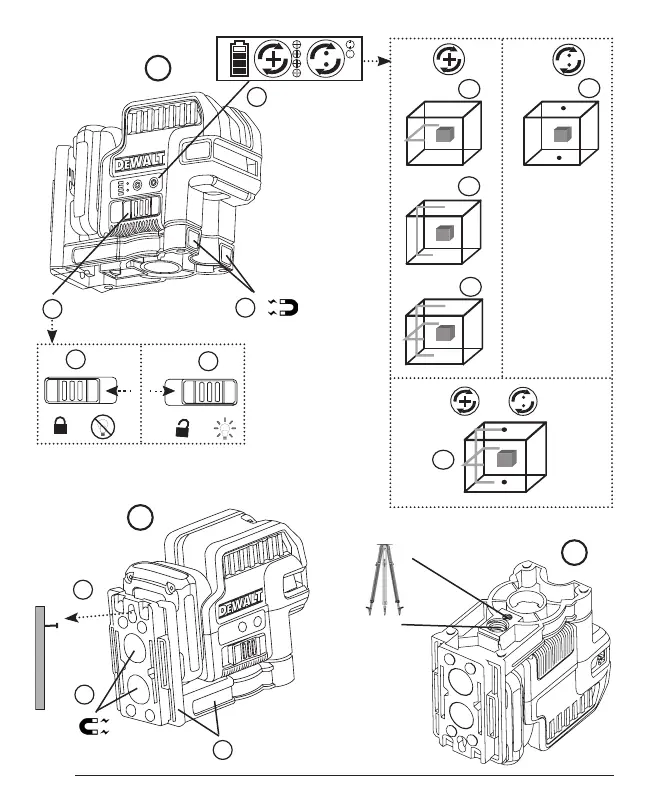 DEWALT

DEWALT