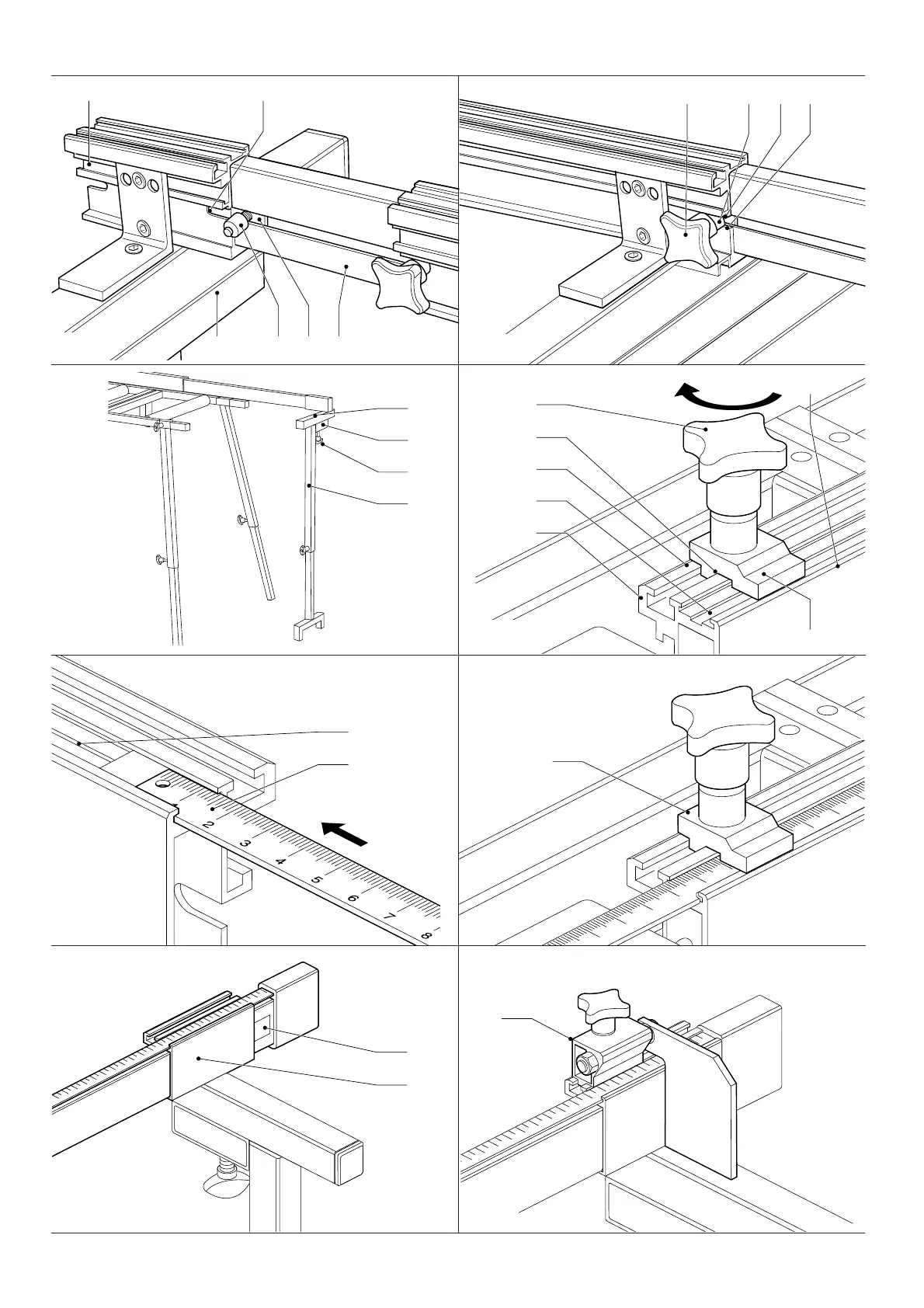 2
3
4
5
6
7
8