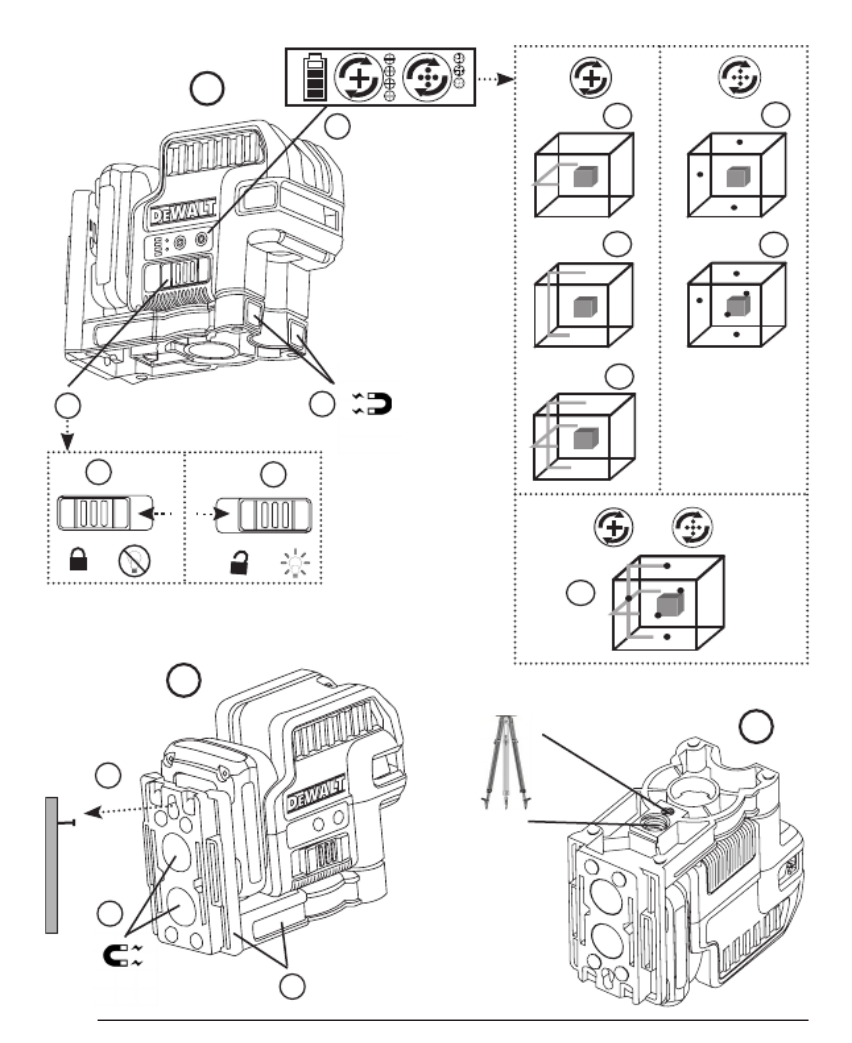 DEWALT

DEWALT