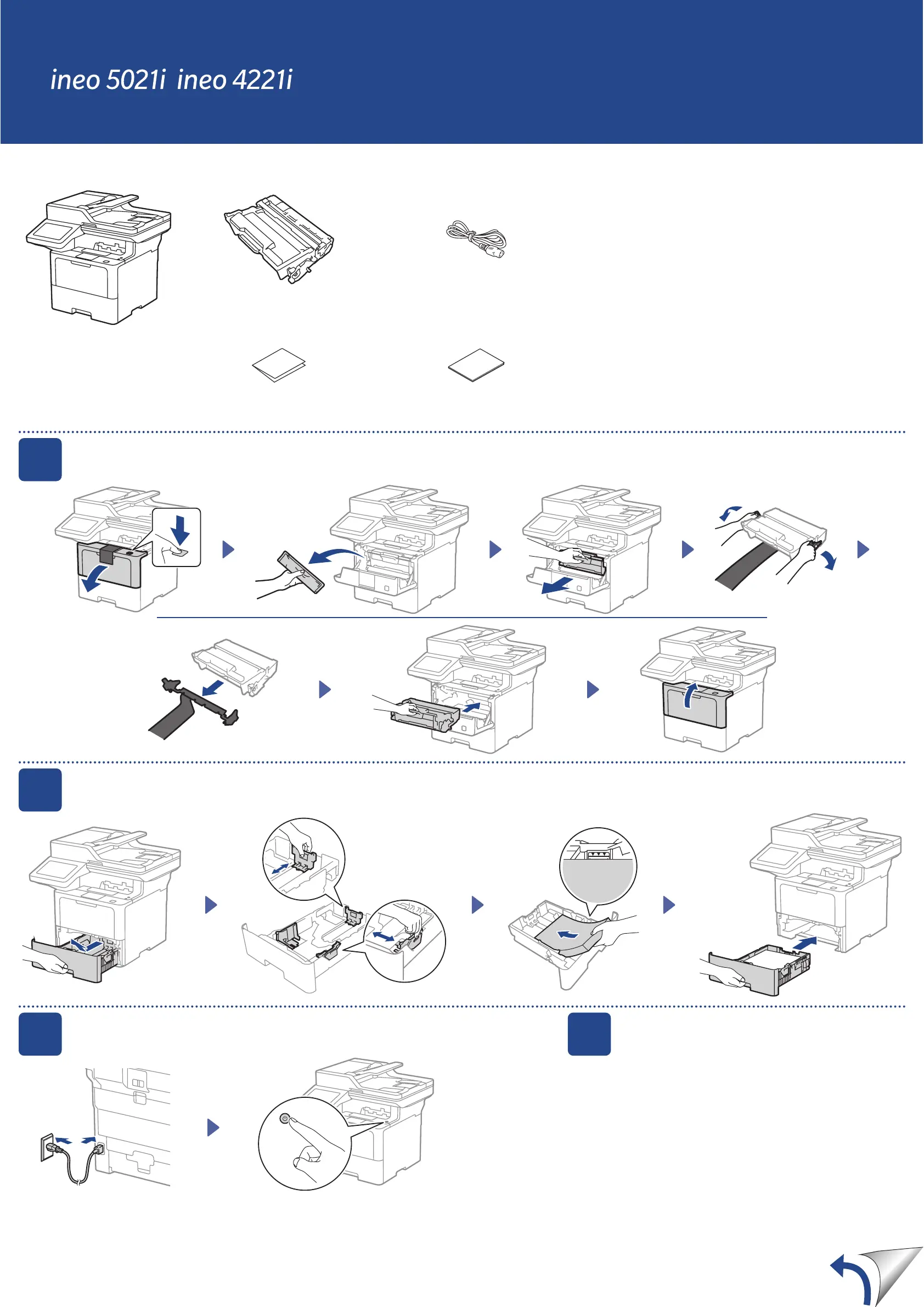 ineo 5021i  ineo 4221i