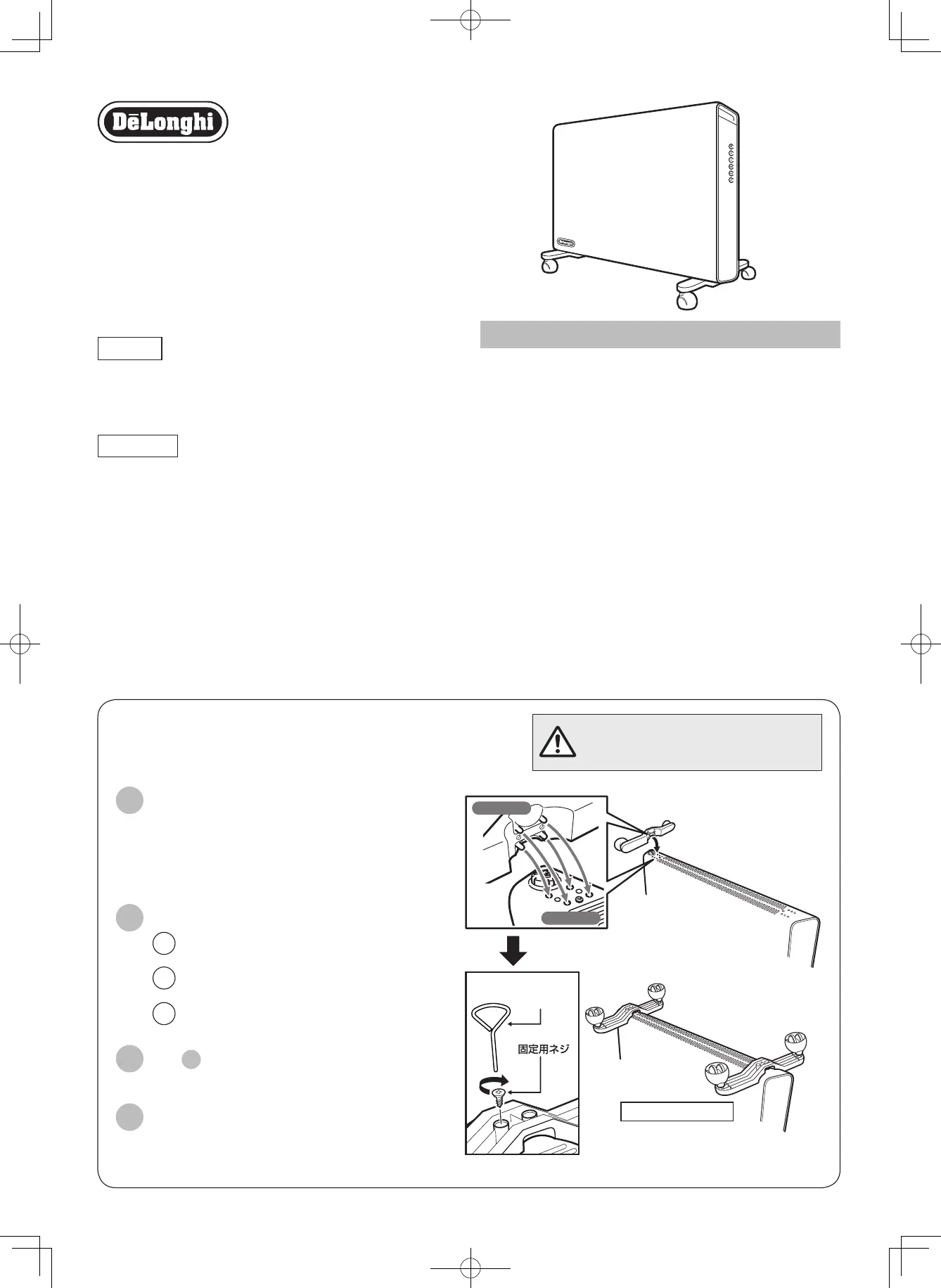 DēLonghi

固定用ネジ