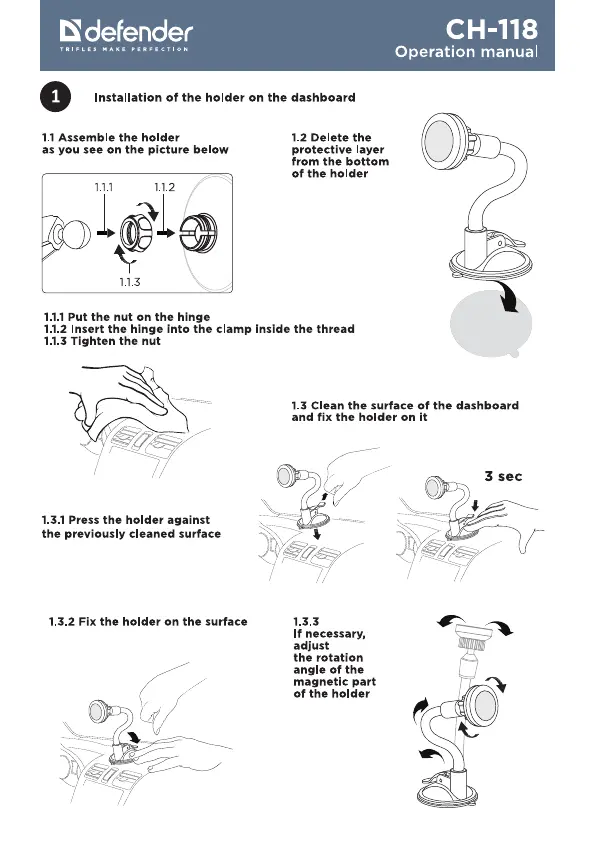 defender
TRIFLES MAKE PERFECTION

CH-118
Operation manual

1 Installation of the holder on the dashboard

1.1 Assemble the holder as you see on the picture below

1.1.1
1.1.2
1.1.3

1.2 Delete the protective layer from the bottom of the holder

1.1.1 Put the nut on the hinge
1.1.2 Insert the hinge into the clamp inside the thread
1.1.3 Tighten the nut

1.3 Clean the surface of the dashboard and fix the holder on it

3 sec

1.3.1 Press the holder against the previously cleaned surface

1.3.2 Fix the holder on the surface

1.3.3
If necessary, adjust the rotation angle of the magnetic part of the holder