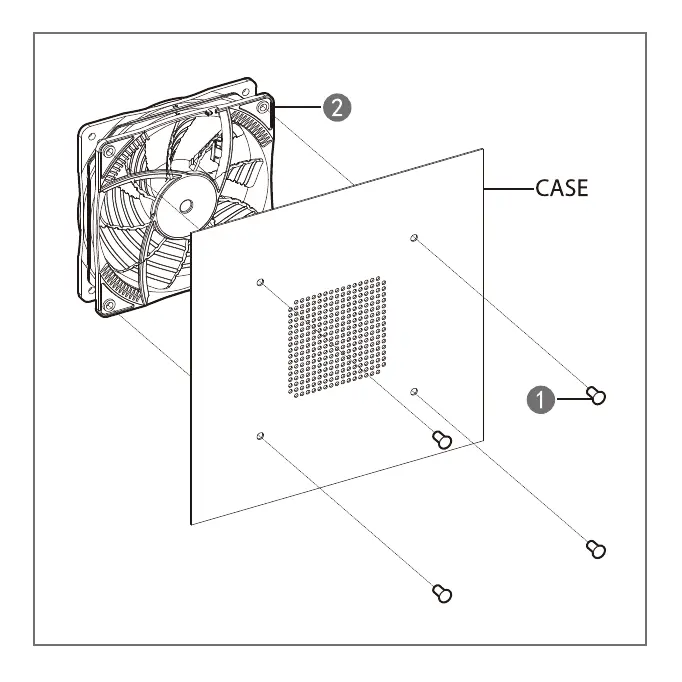 2
CASE
1