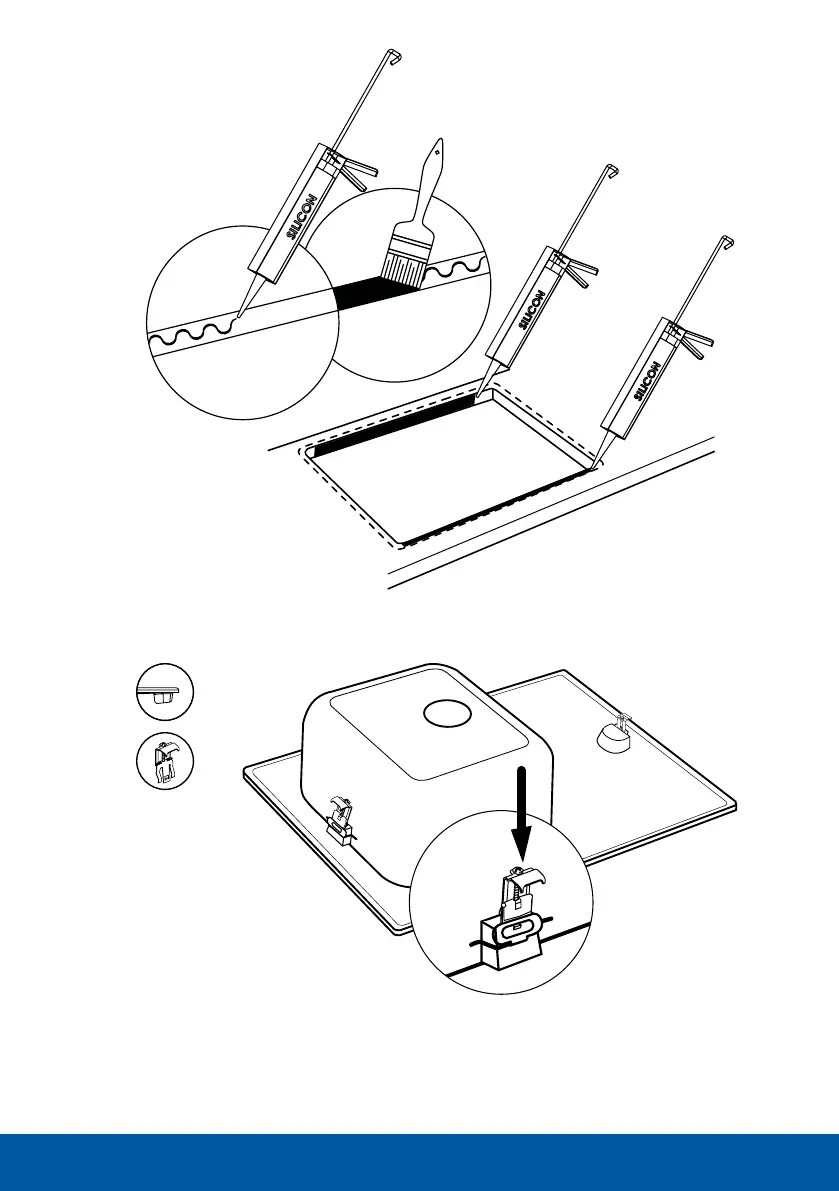 SILICON

SILICON

SILICON