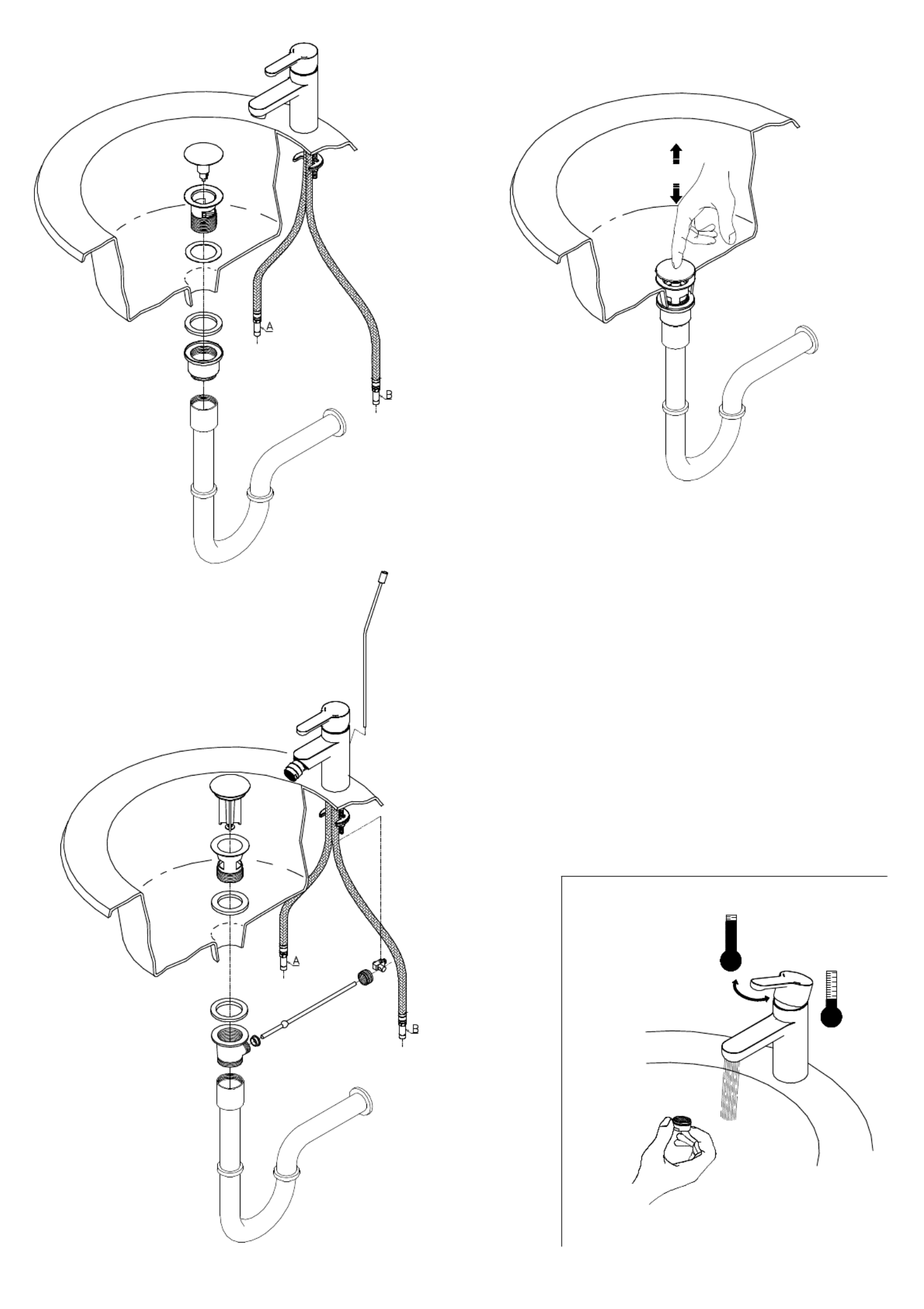 A
B
A
B