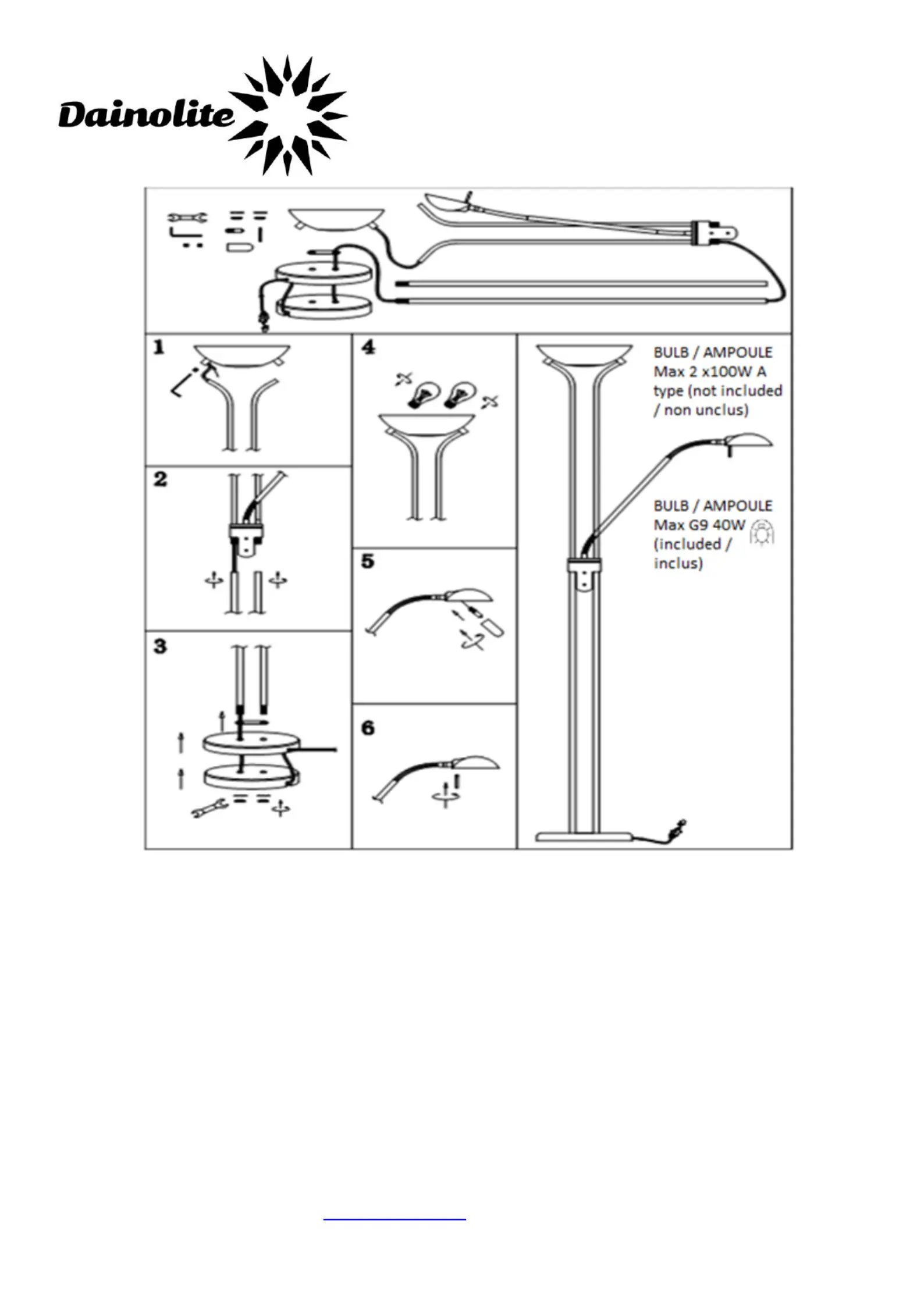 Dainolite

1

2

3

4

5

6

BULB / AMPOULE Max 2 x100W A type (not included / non unclus)

BULB / AMPOULE Max G9 40W (included / inclus)