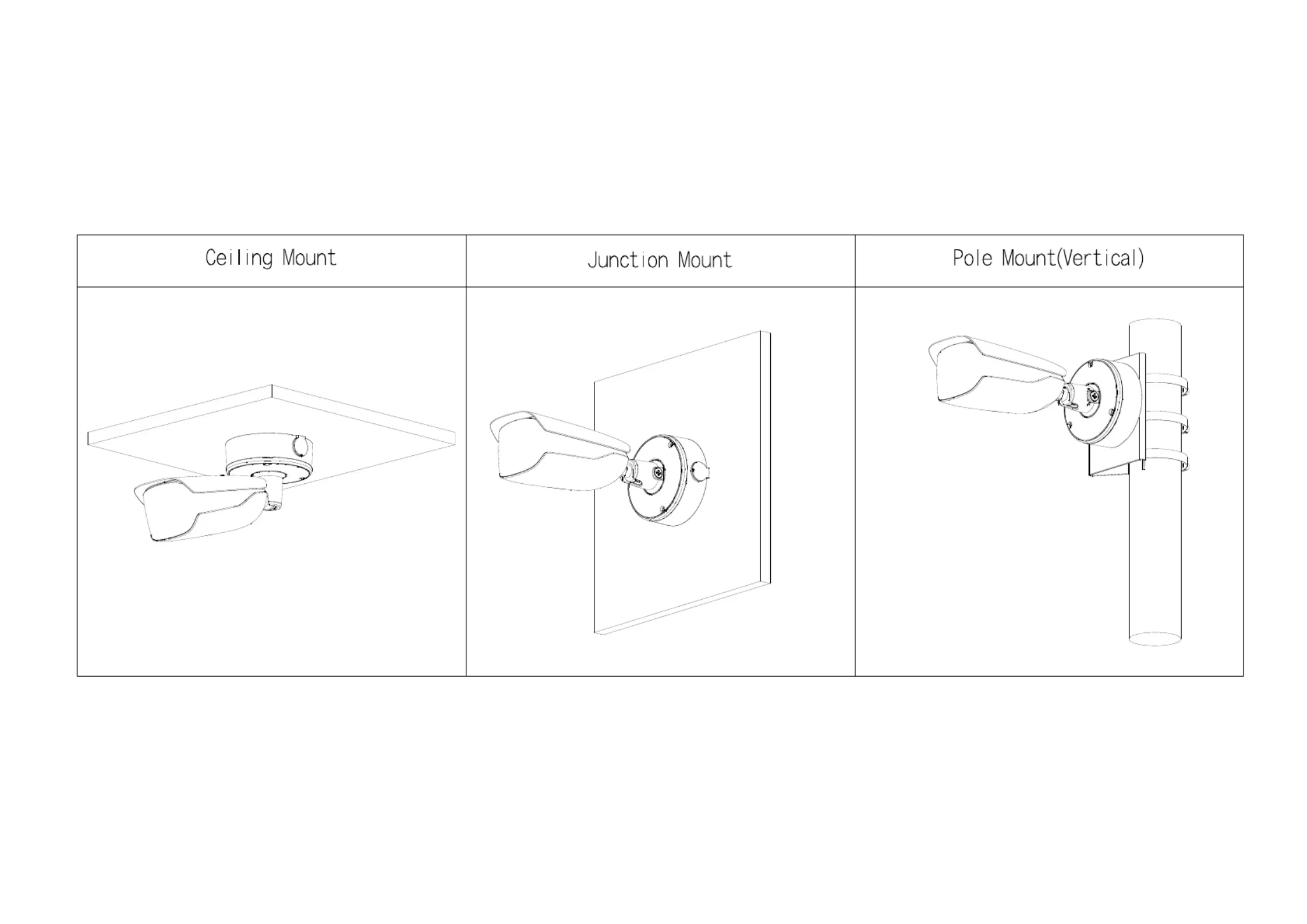 | Ceiling Mount | Junction Mount | Pole Mount(Vertical) |
|---|---|---|
| | | |